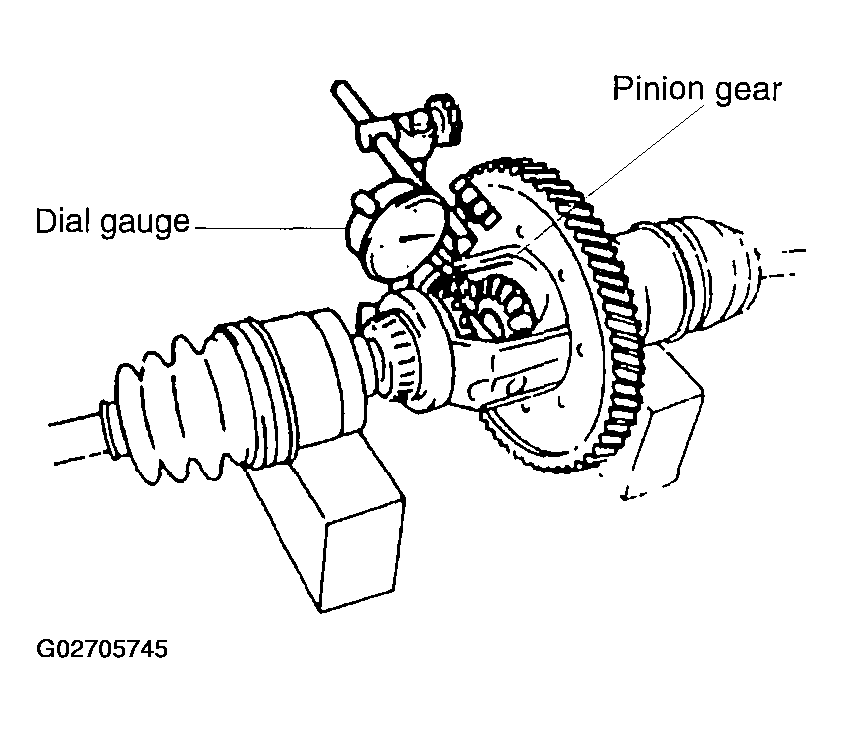 Pinion gear

Dial gauge

G02705745