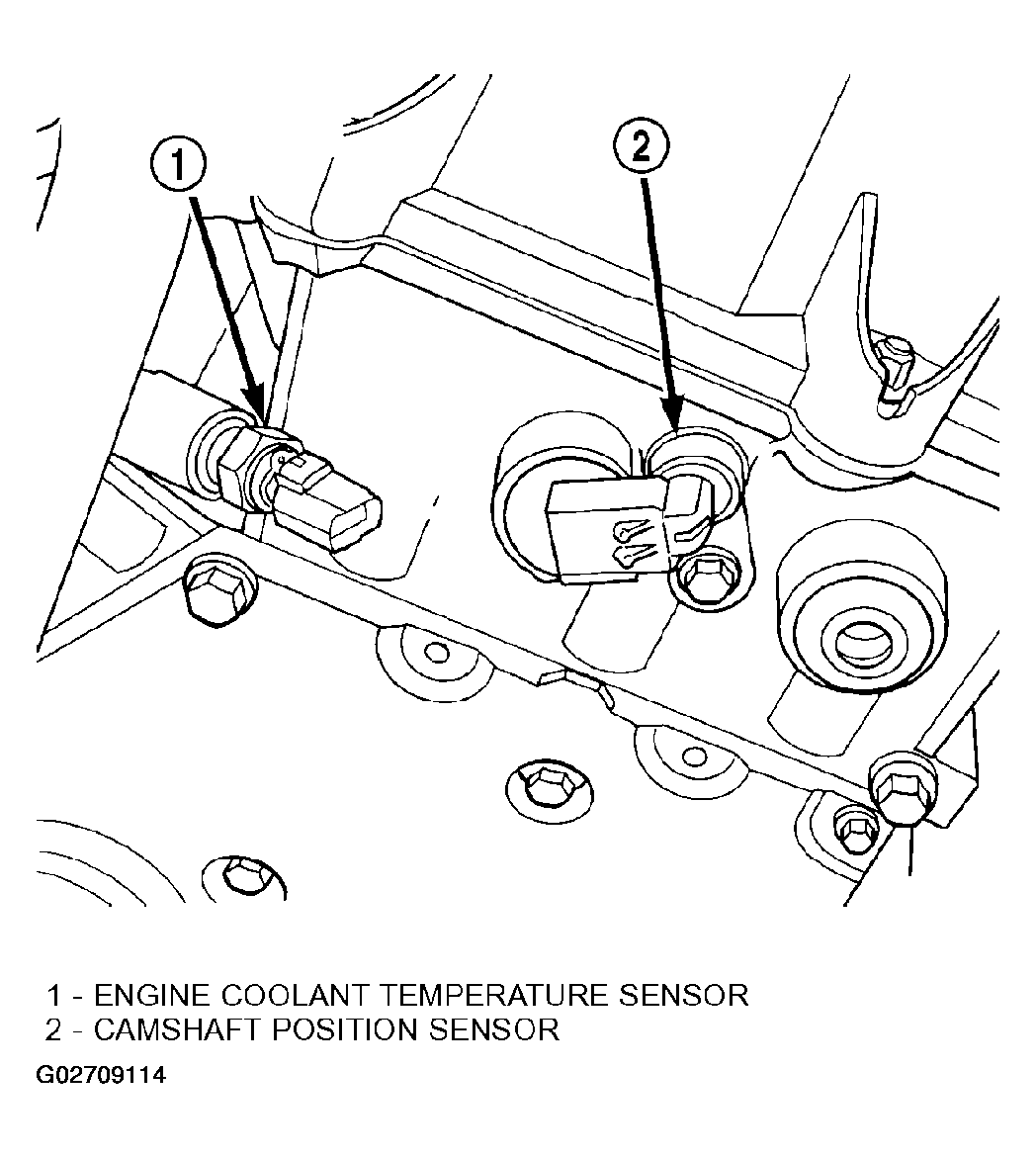 1

2

1 - ENGINE COOLANT TEMPERATURE SENSOR
2 - CAMSHAFT POSITION SENSOR

G02709114