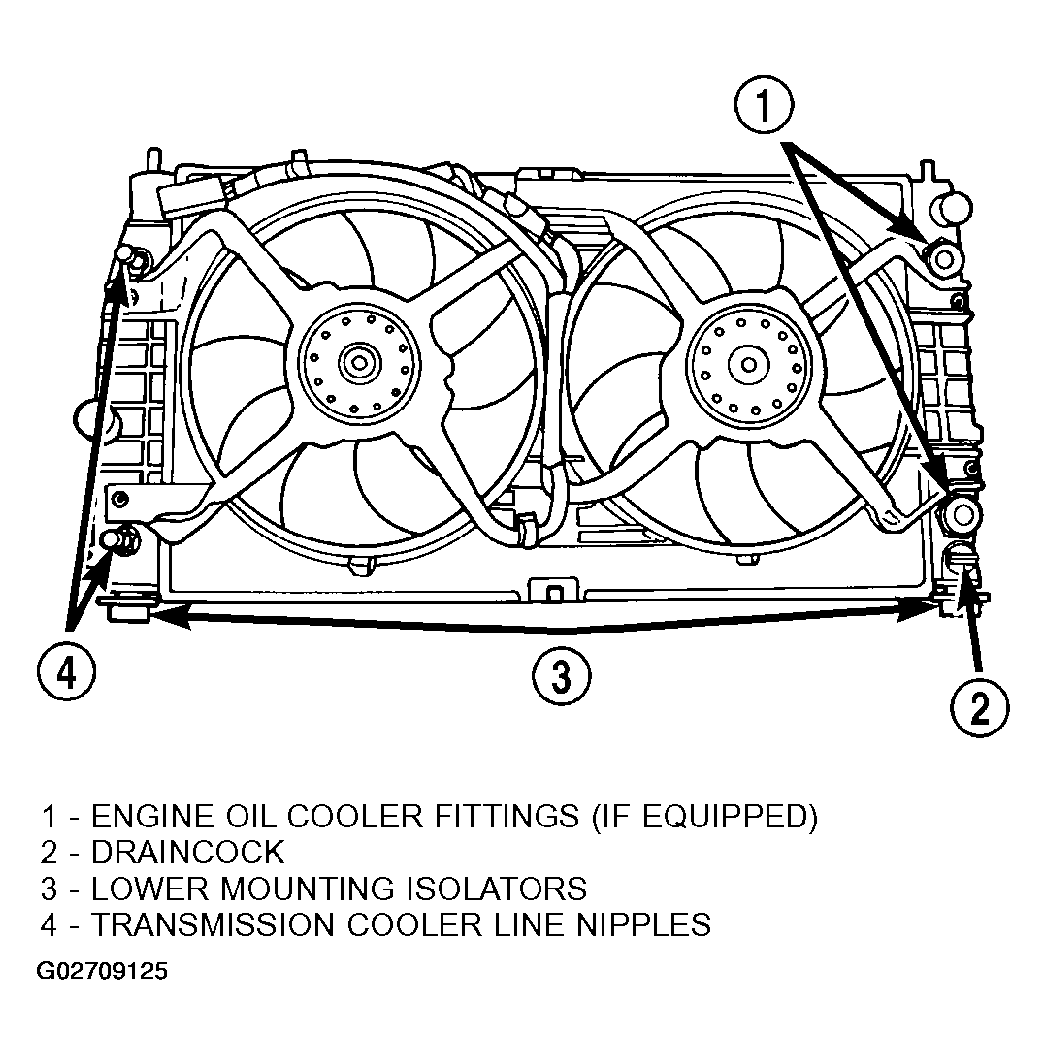 1

4

3

2

1 - ENGINE OIL COOLER FITTINGS (IF EQUIPPED)
2 - DRAINCOCK
3 - LOWER MOUNTING ISOLATORS
4 - TRANSMISSION COOLER LINE NIPPLES

G02709125