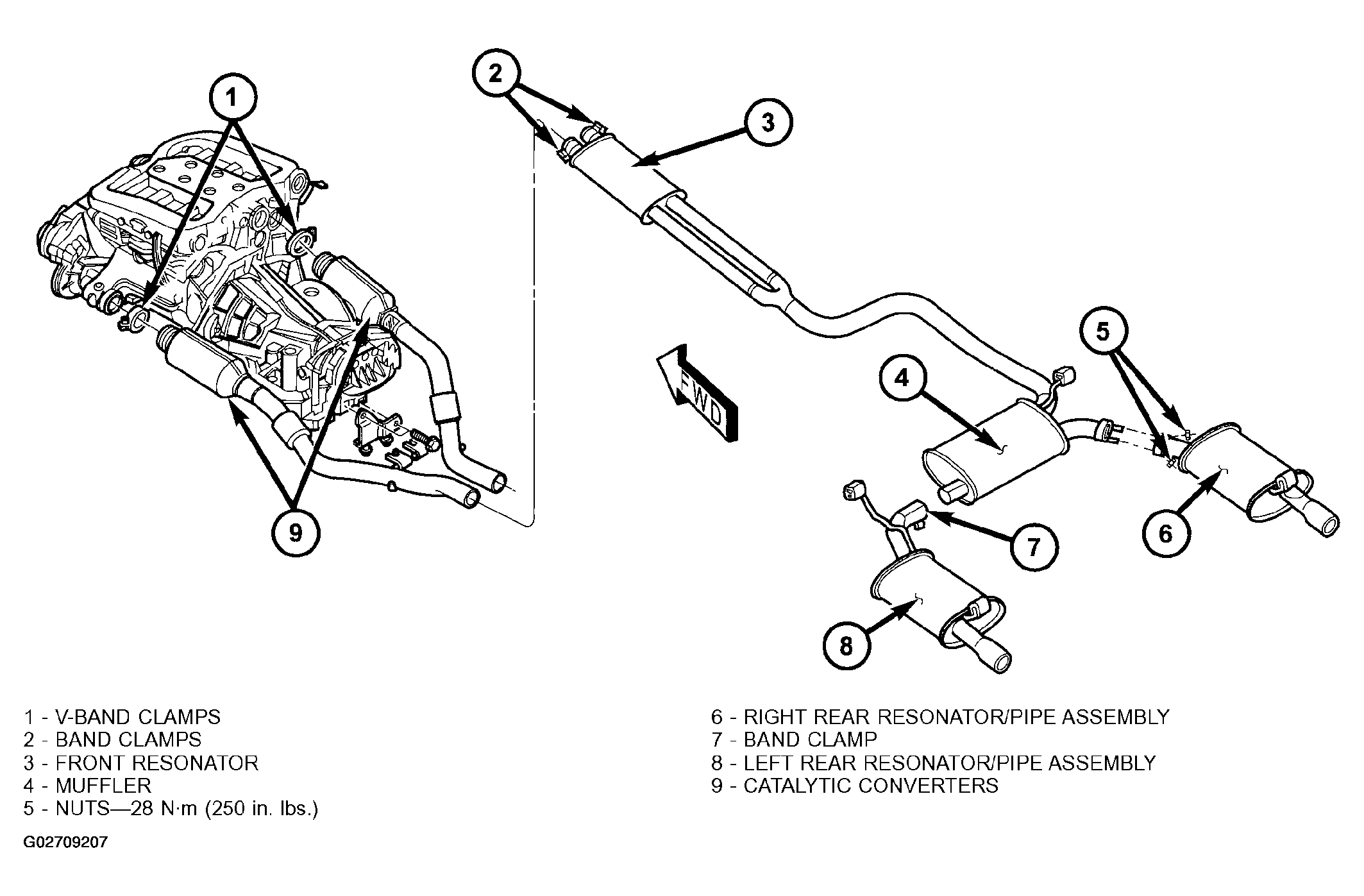 1
2
3
FWD
4
5
6
7
8
9

1 - V-BAND CLAMPS
2 - BAND CLAMPS
3 - FRONT RESONATOR
4 - MUFFLER
5 - NUTS—28 N·m (250 in. lbs.)

6 - RIGHT REAR RESONATOR/PIPE ASSEMBLY
7 - BAND CLAMP
8 - LEFT REAR RESONATOR/PIPE ASSEMBLY
9 - CATALYTIC CONVERTERS

G02709207