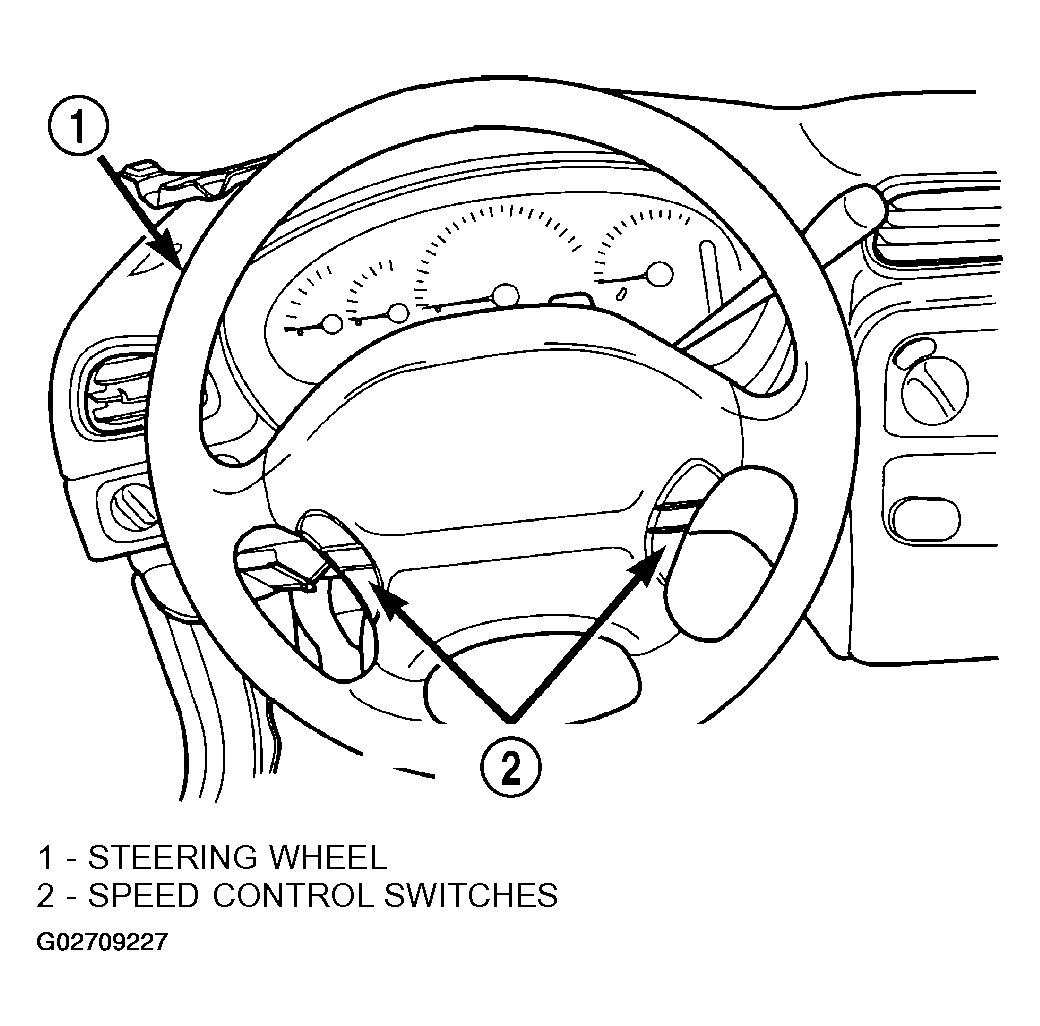 1

2

1 - STEERING WHEEL
2 - SPEED CONTROL SWITCHES

G02709227