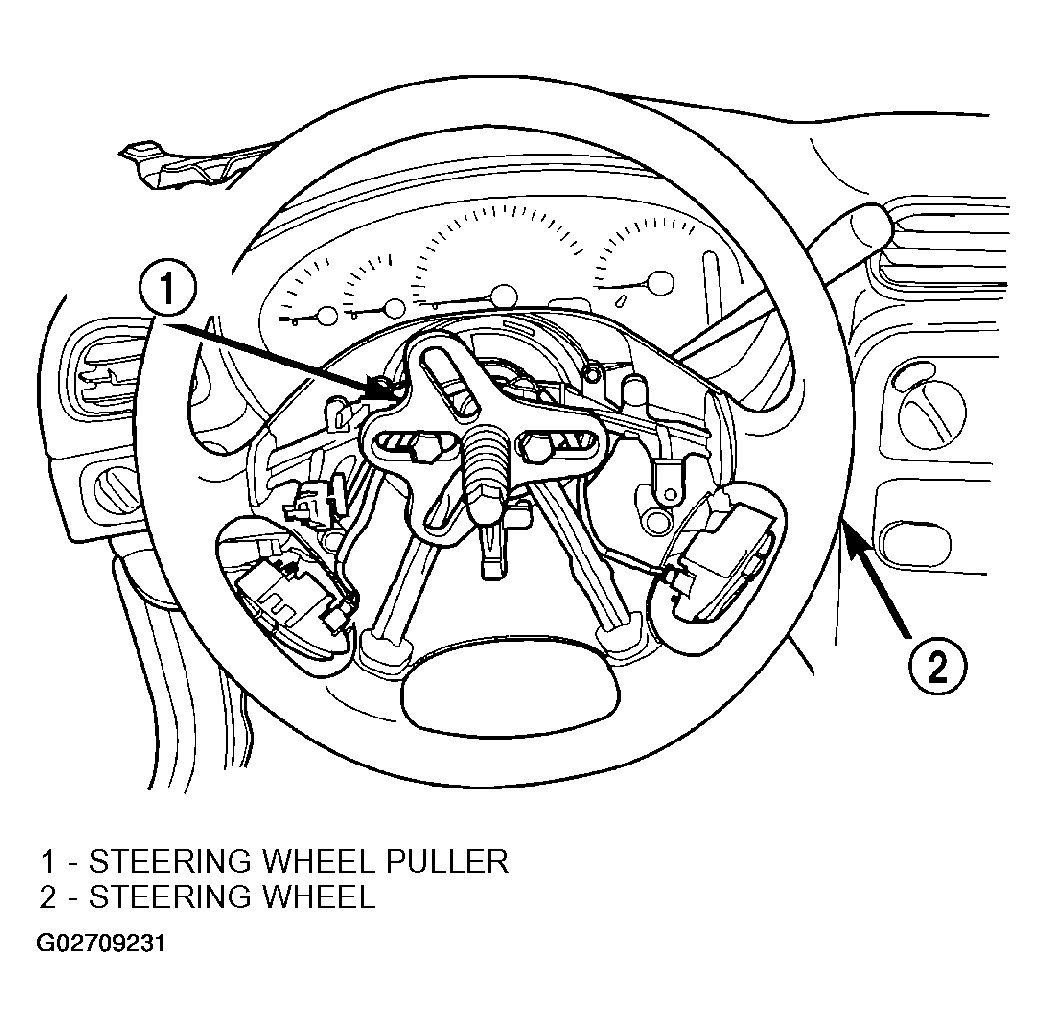 1

2

1 - STEERING WHEEL PULLER
2 - STEERING WHEEL

G02709231