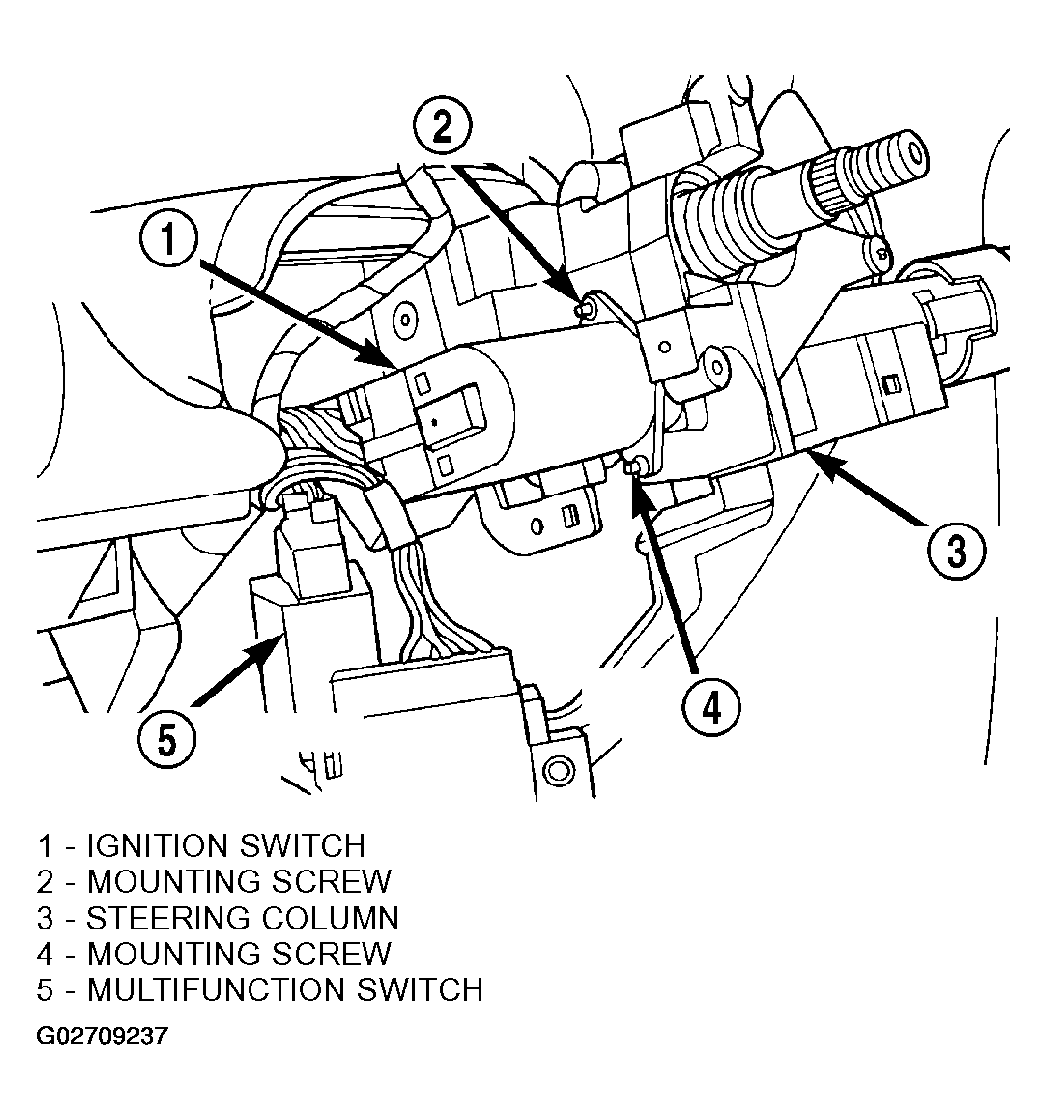 2
1
3
4
5

1 - IGNITION SWITCH
2 - MOUNTING SCREW
3 - STEERING COLUMN
4 - MOUNTING SCREW
5 - MULTIFUNCTION SWITCH

G02709237