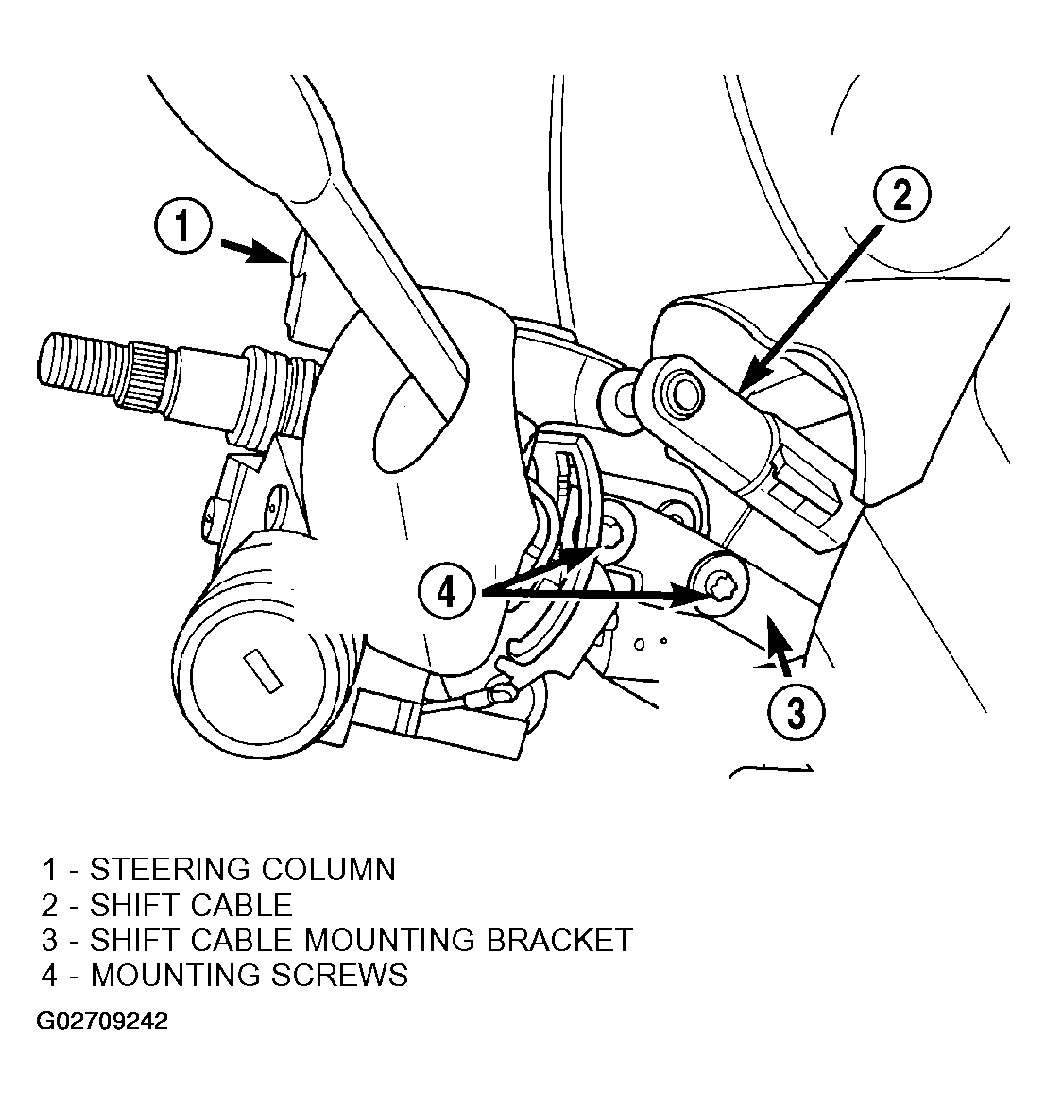 1

2

4

3

1 - STEERING COLUMN
2 - SHIFT CABLE
3 - SHIFT CABLE MOUNTING BRACKET
4 - MOUNTING SCREWS

G02709242