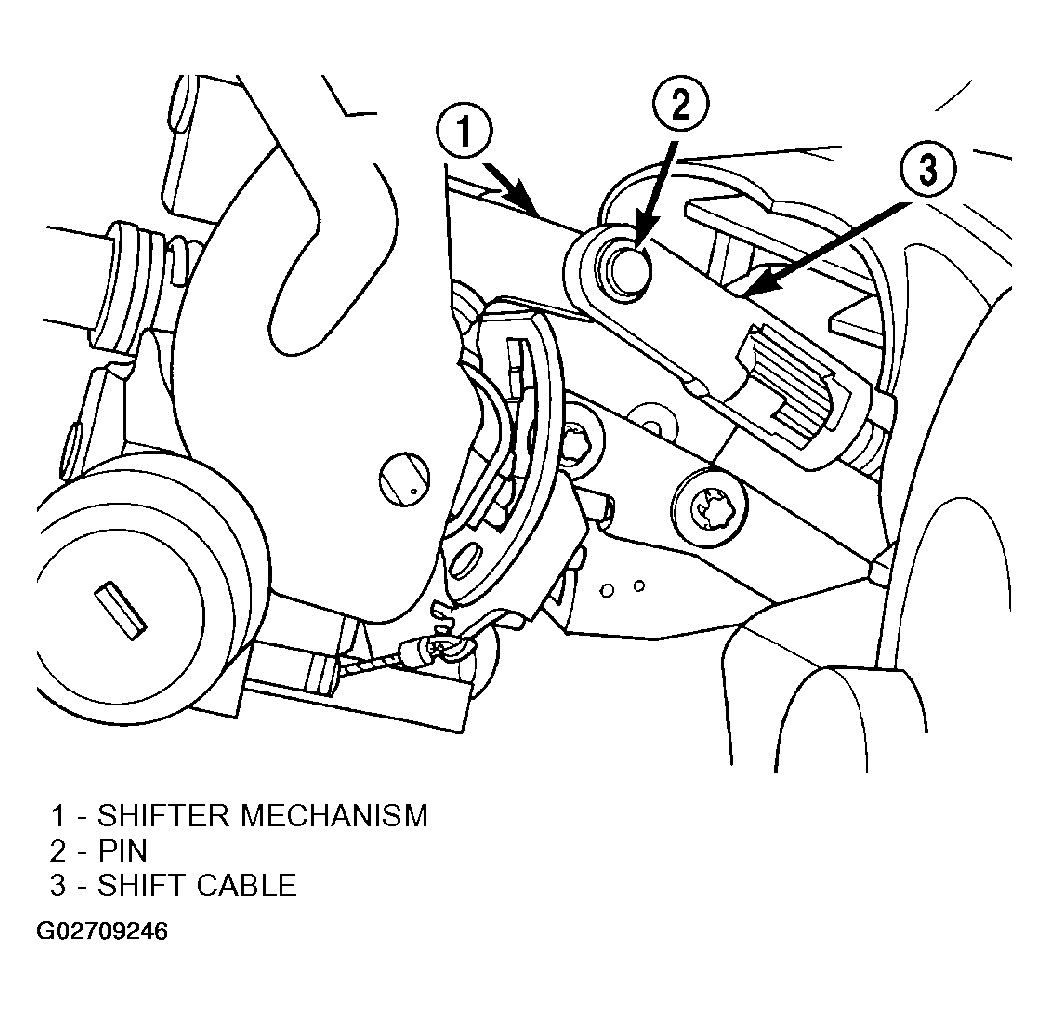 1
2
3

1 - SHIFTER MECHANISM
2 - PIN
3 - SHIFT CABLE

G02709246