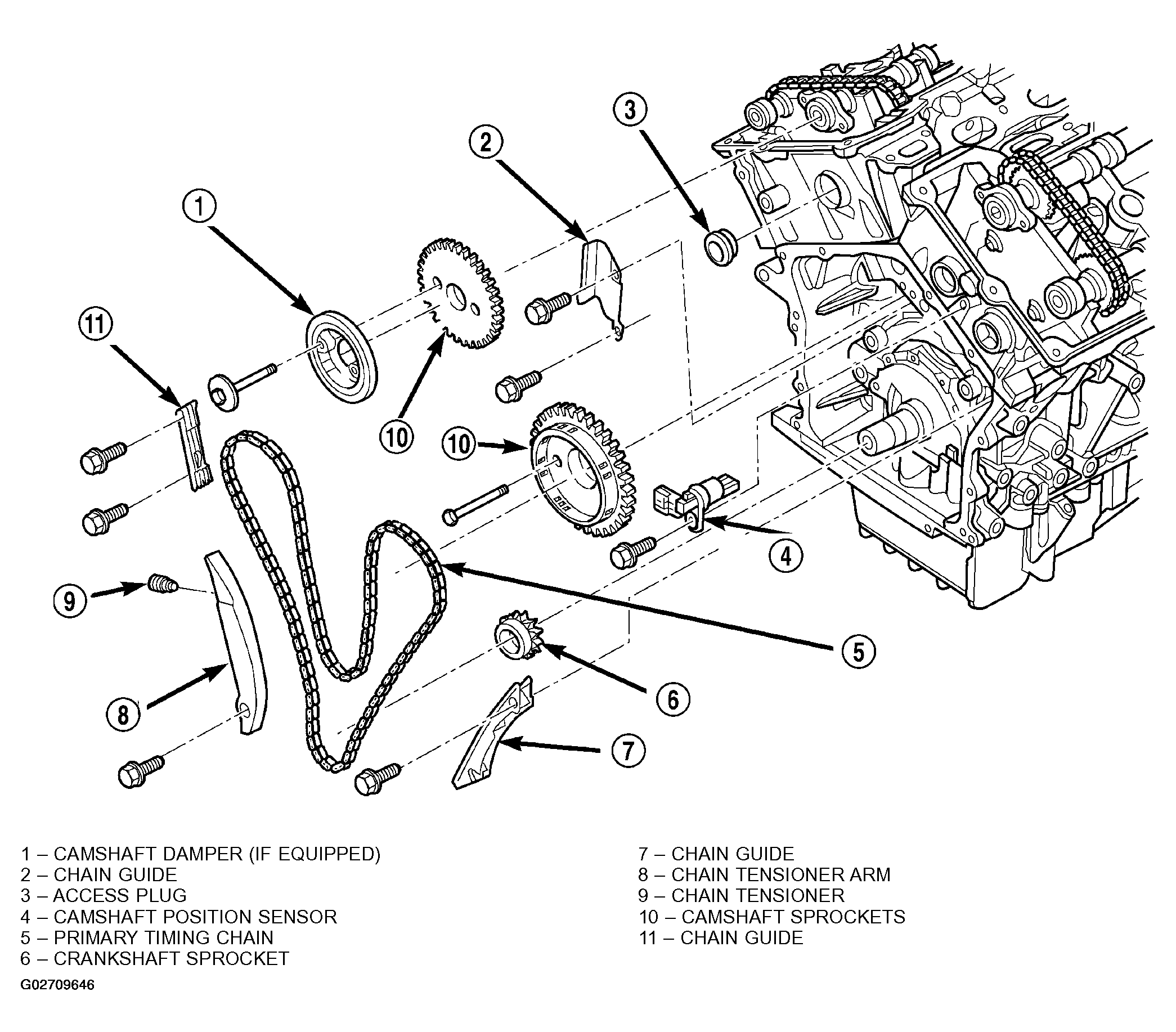 3

2

1

11

10

10

4

9

5

6

8

7

1 – CAMSHAFT DAMPER (IF EQUIPPED)
2 – CHAIN GUIDE
3 – ACCESS PLUG
4 – CAMSHAFT POSITION SENSOR
5 – PRIMARY TIMING CHAIN
6 – CRANKSHAFT SPROCKET

7 – CHAIN GUIDE
8 – CHAIN TENSIONER ARM
9 – CHAIN TENSIONER
10 – CAMSHAFT SPROCKETS
11 – CHAIN GUIDE

G02709646