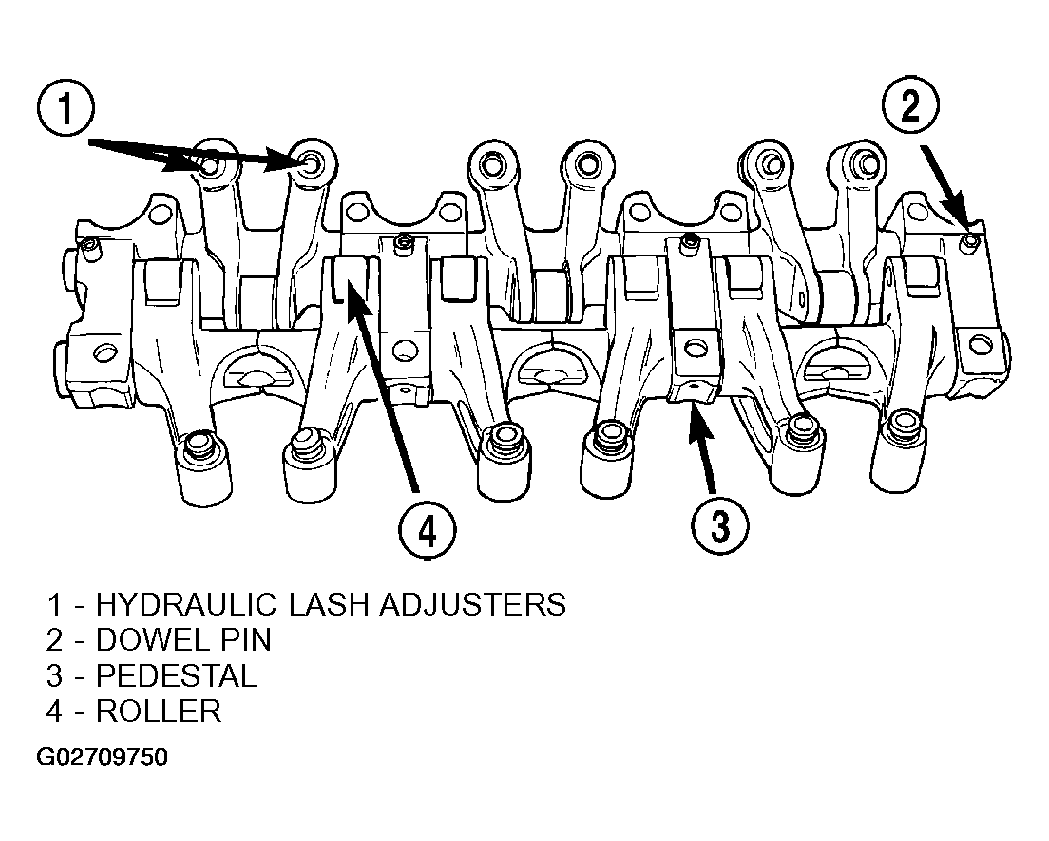 1
2
4
3

1 - HYDRAULIC LASH ADJUSTERS
2 - DOWEL PIN
3 - PEDESTAL
4 - ROLLER

G02709750