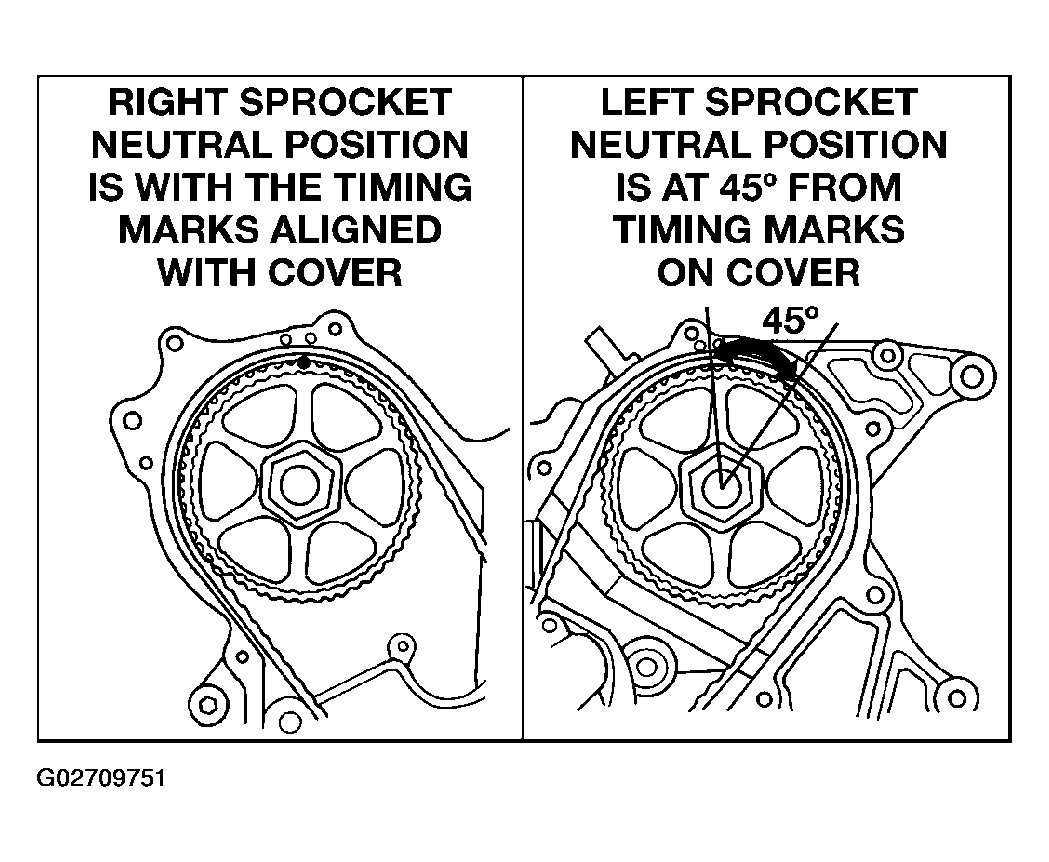 RIGHT SPROCKET NEUTRAL POSITION IS WITH THE TIMING MARKS ALIGNED WITH COVER

LEFT SPROCKET NEUTRAL POSITION IS AT 45º FROM TIMING MARKS ON COVER

45º

G02709751