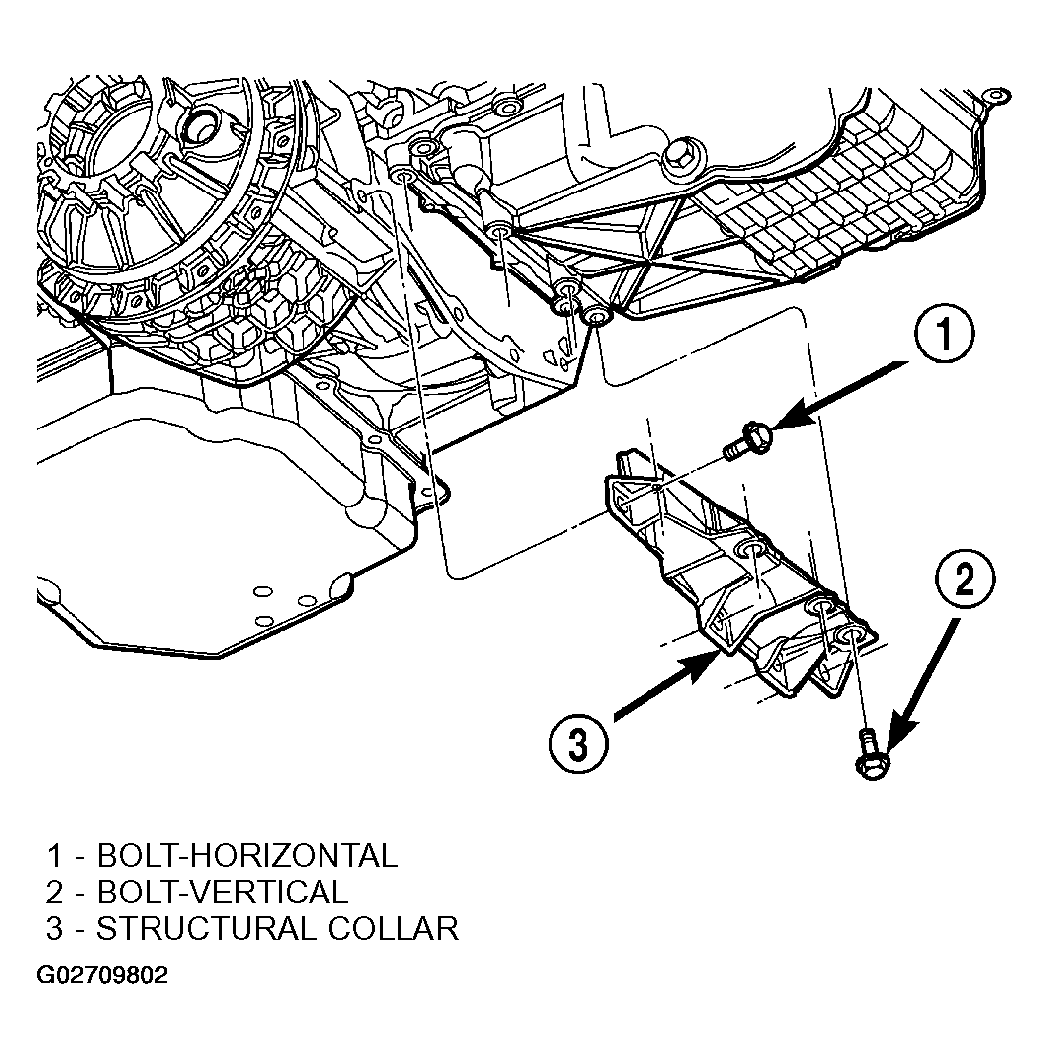 1

2

3

1 - BOLT-HORIZONTAL
2 - BOLT-VERTICAL
3 - STRUCTURAL COLLAR

G02709802