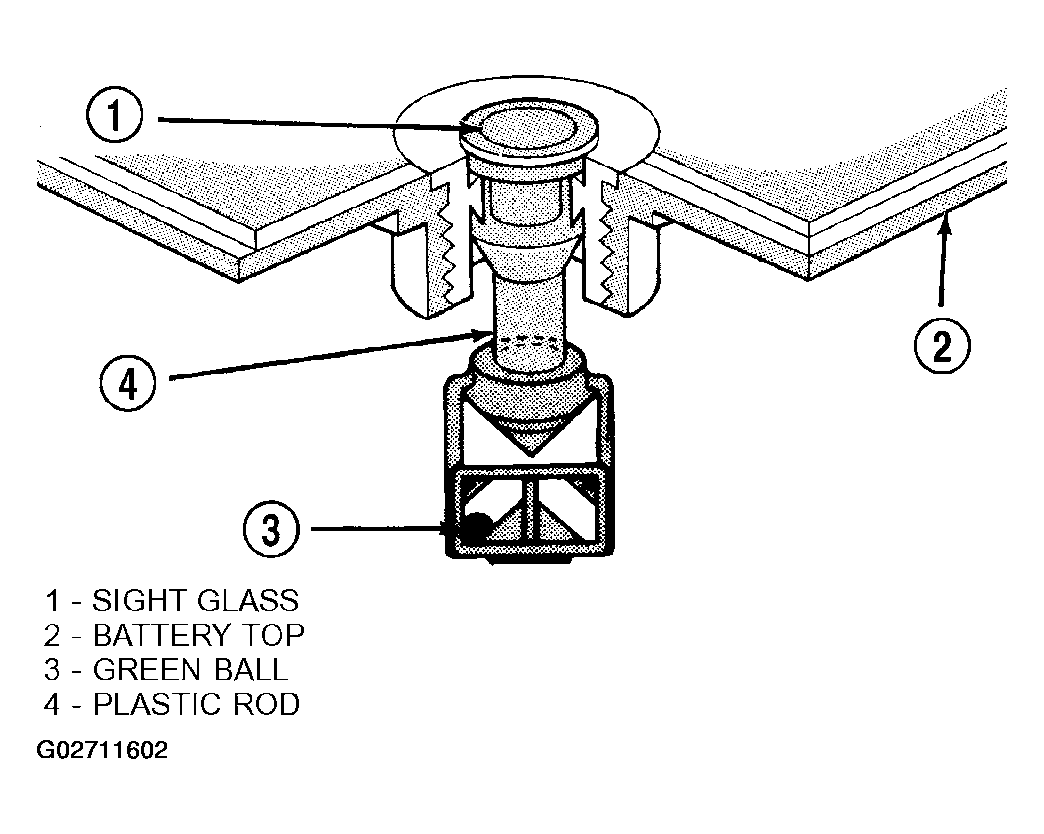 1
2
4
3

1 - SIGHT GLASS
2 - BATTERY TOP
3 - GREEN BALL
4 - PLASTIC ROD

G02711602