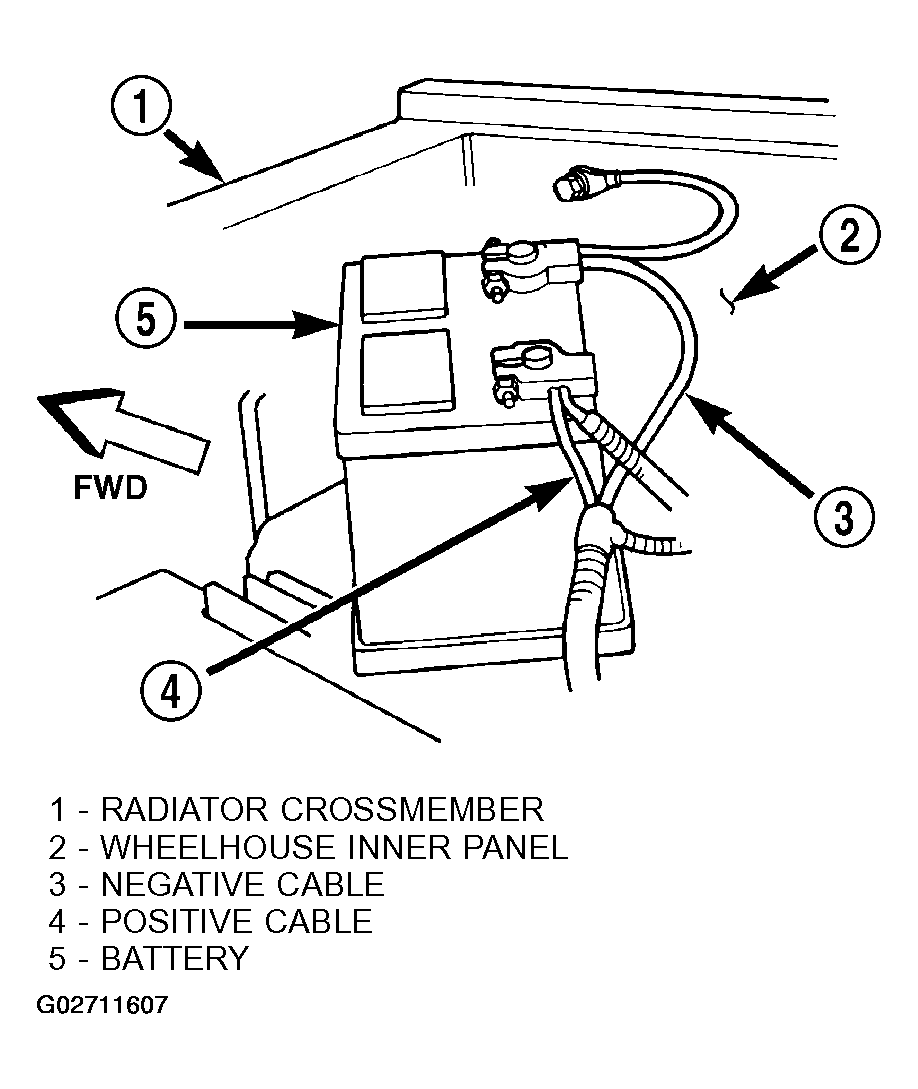 1

2

5

FWD

3

4

1 - RADIATOR CROSSMEMBER
2 - WHEELHOUSE INNER PANEL
3 - NEGATIVE CABLE
4 - POSITIVE CABLE
5 - BATTERY

G02711607