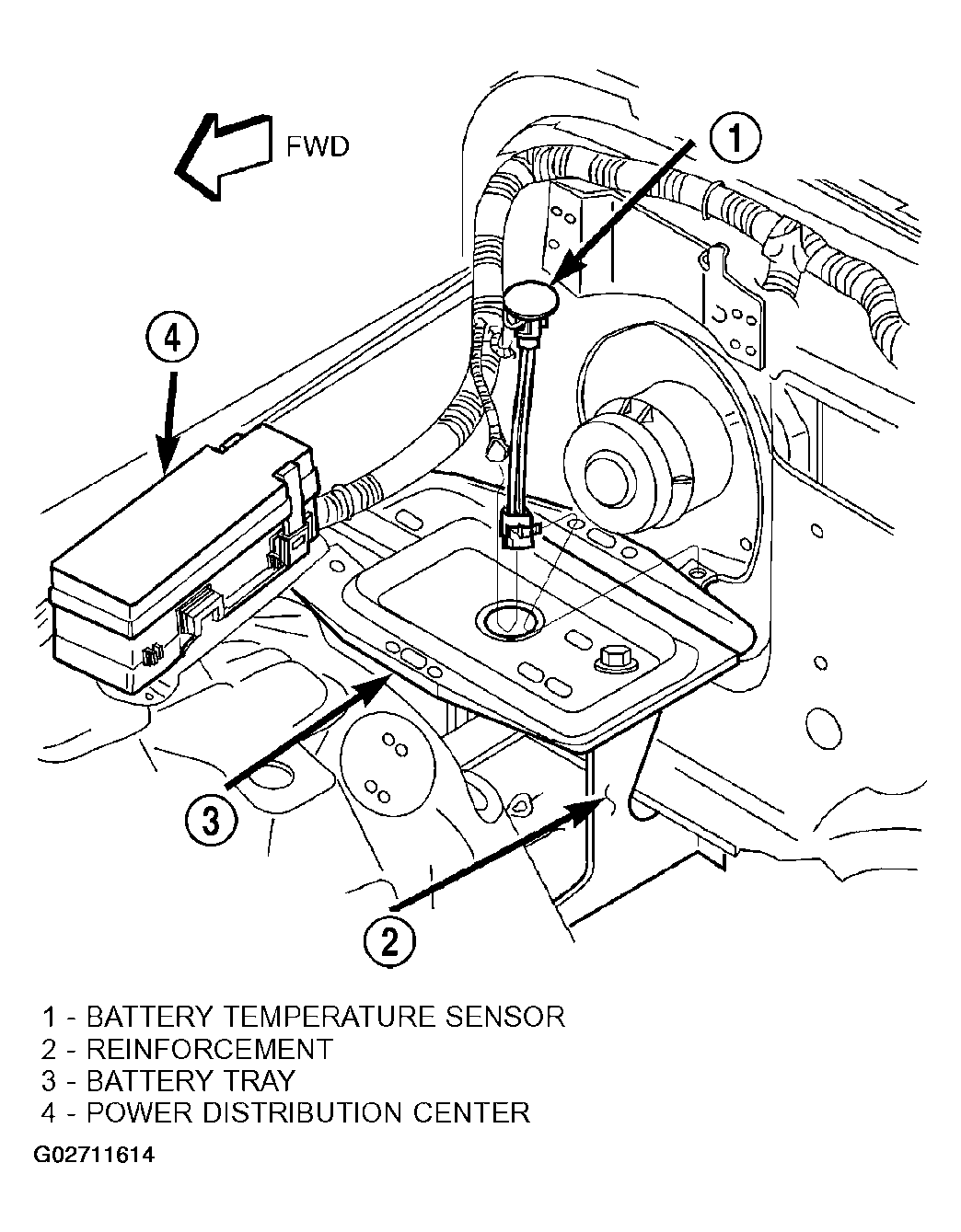 FWD

1

4

3

2

1 - BATTERY TEMPERATURE SENSOR
2 - REINFORCEMENT
3 - BATTERY TRAY
4 - POWER DISTRIBUTION CENTER

G02711614