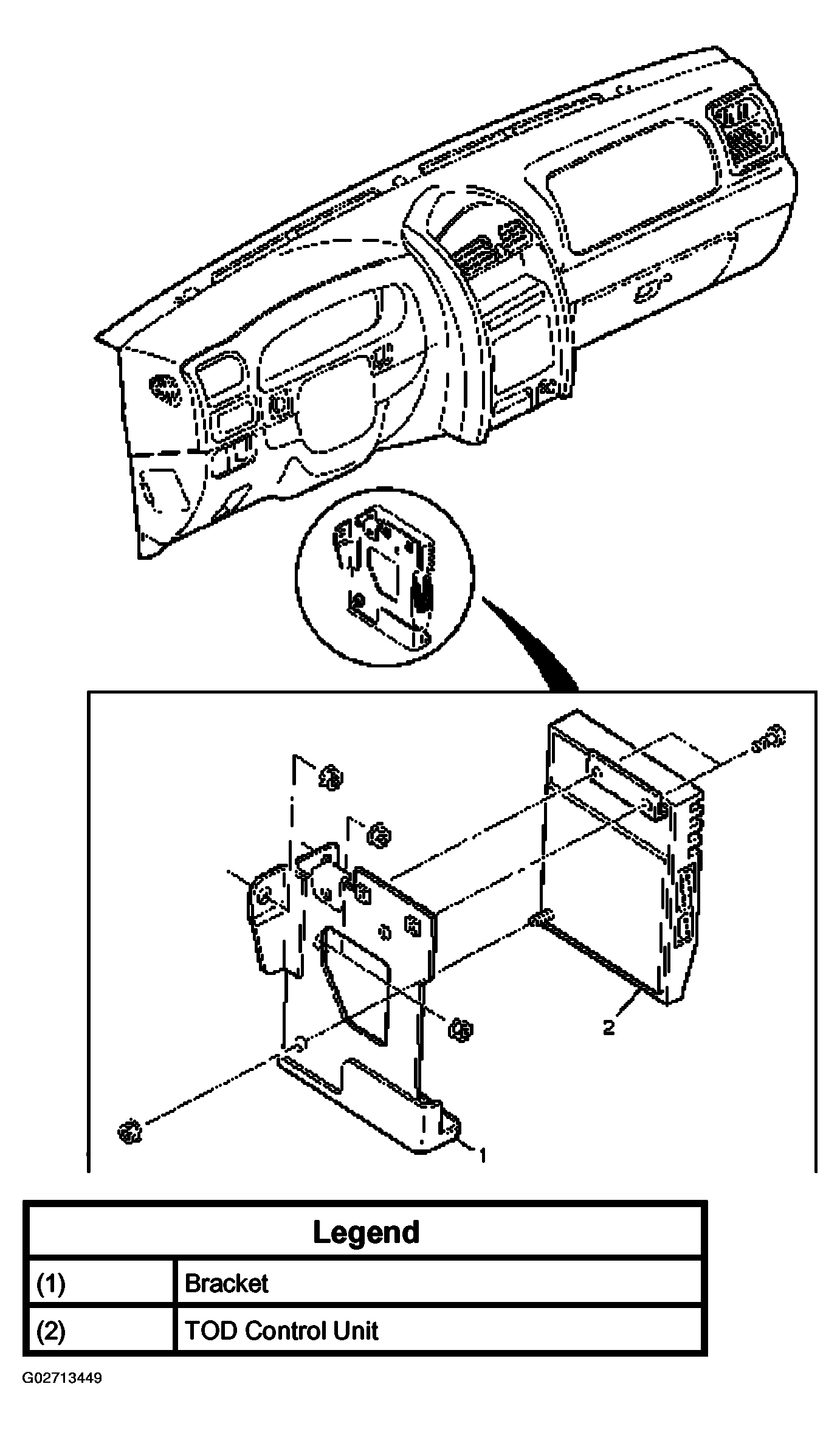 2

1

| Legend | |
|---|---|
| (1) | Bracket |
| (2) | TOD Control Unit |

G02713449