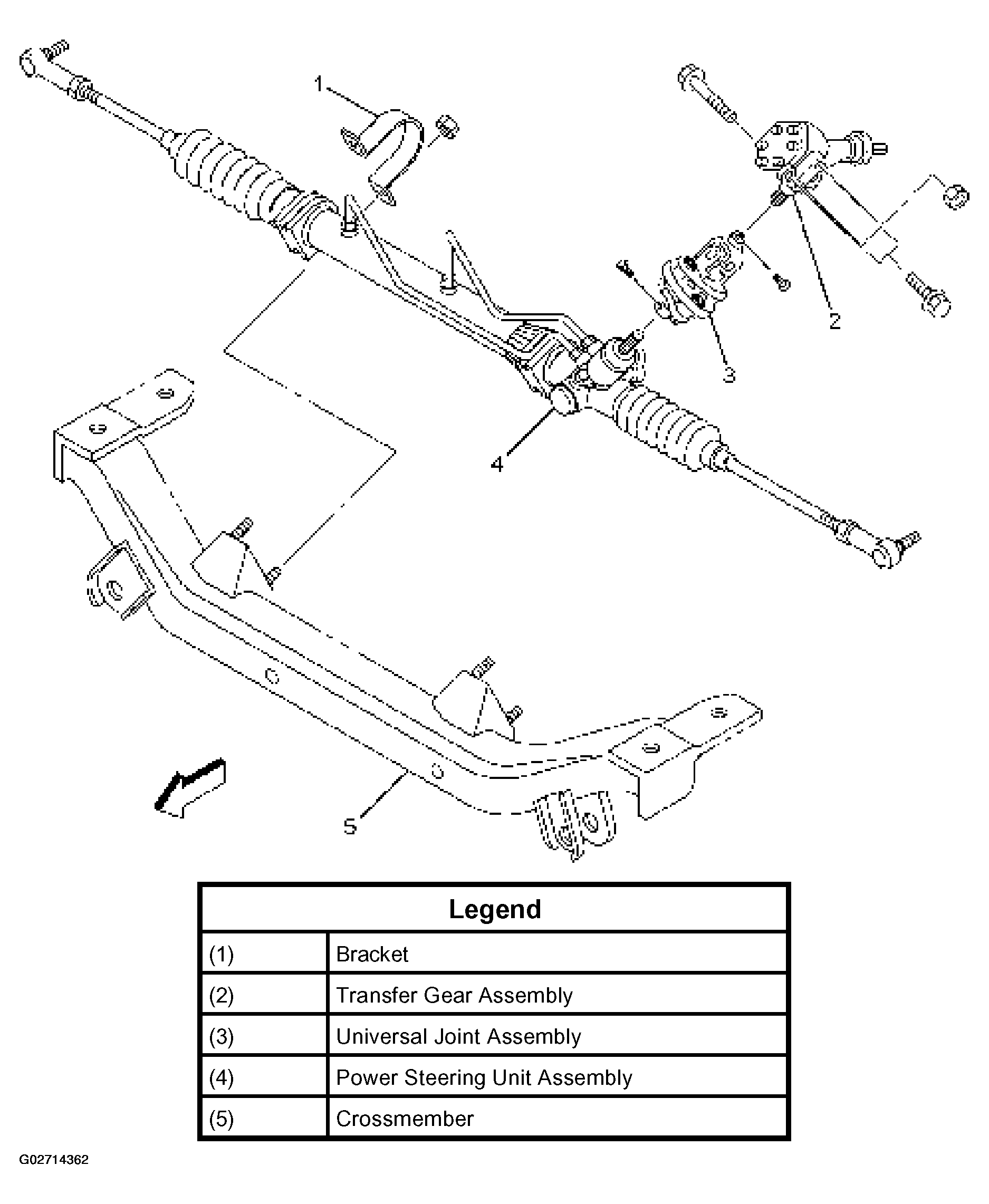 1
2
3
4
5

| Legend | |
|---|---|
| (1) | Bracket |
| (2) | Transfer Gear Assembly |
| (3) | Universal Joint Assembly |
| (4) | Power Steering Unit Assembly |
| (5) | Crossmember |

G02714362