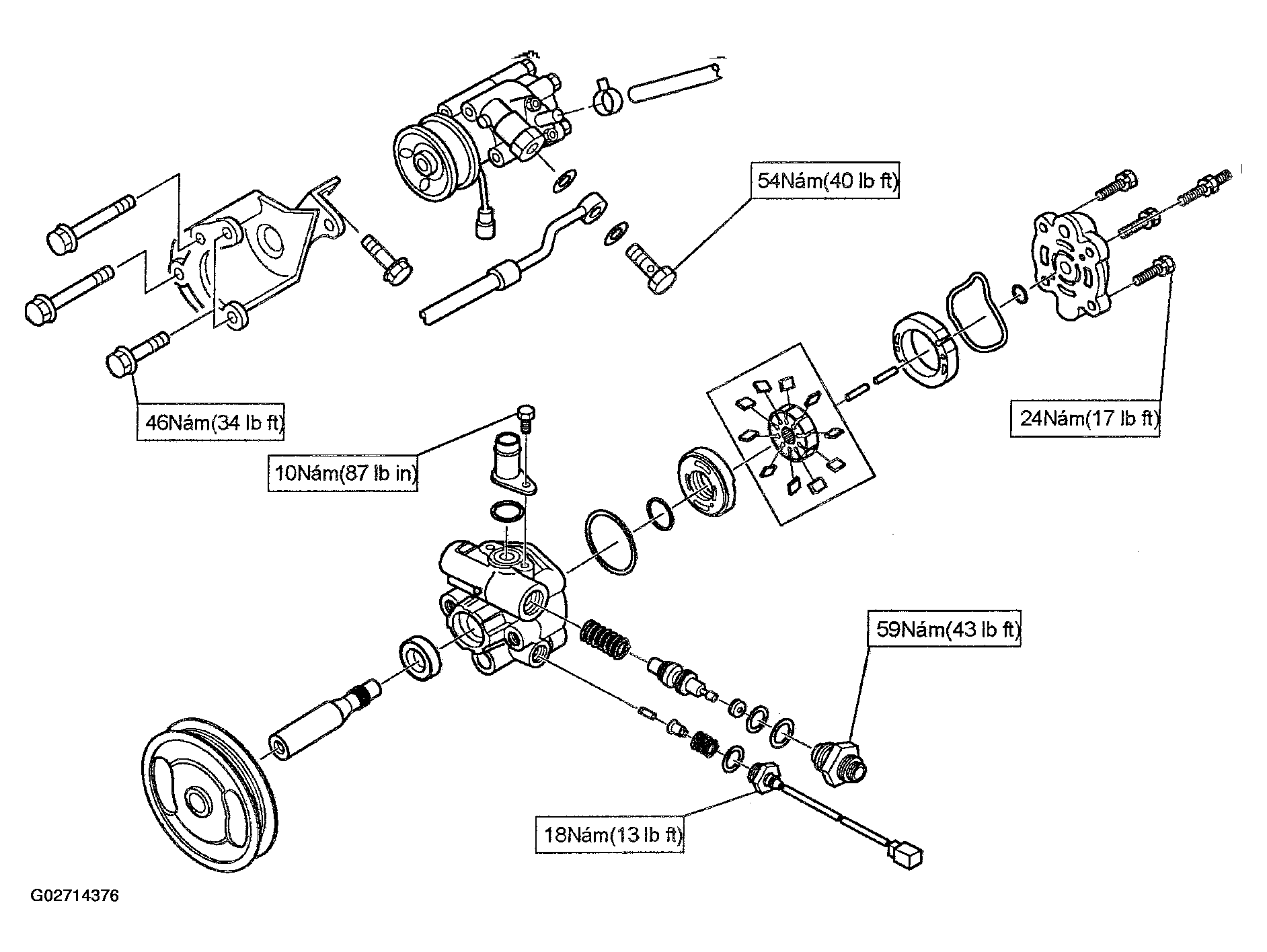 54Nám(40 lb ft)

46Nám(34 lb ft)

24Nám(17 lb ft)

10Nám(87 lb in)

59Nám(43 lb ft)

18Nám(13 lb ft)

G02714376