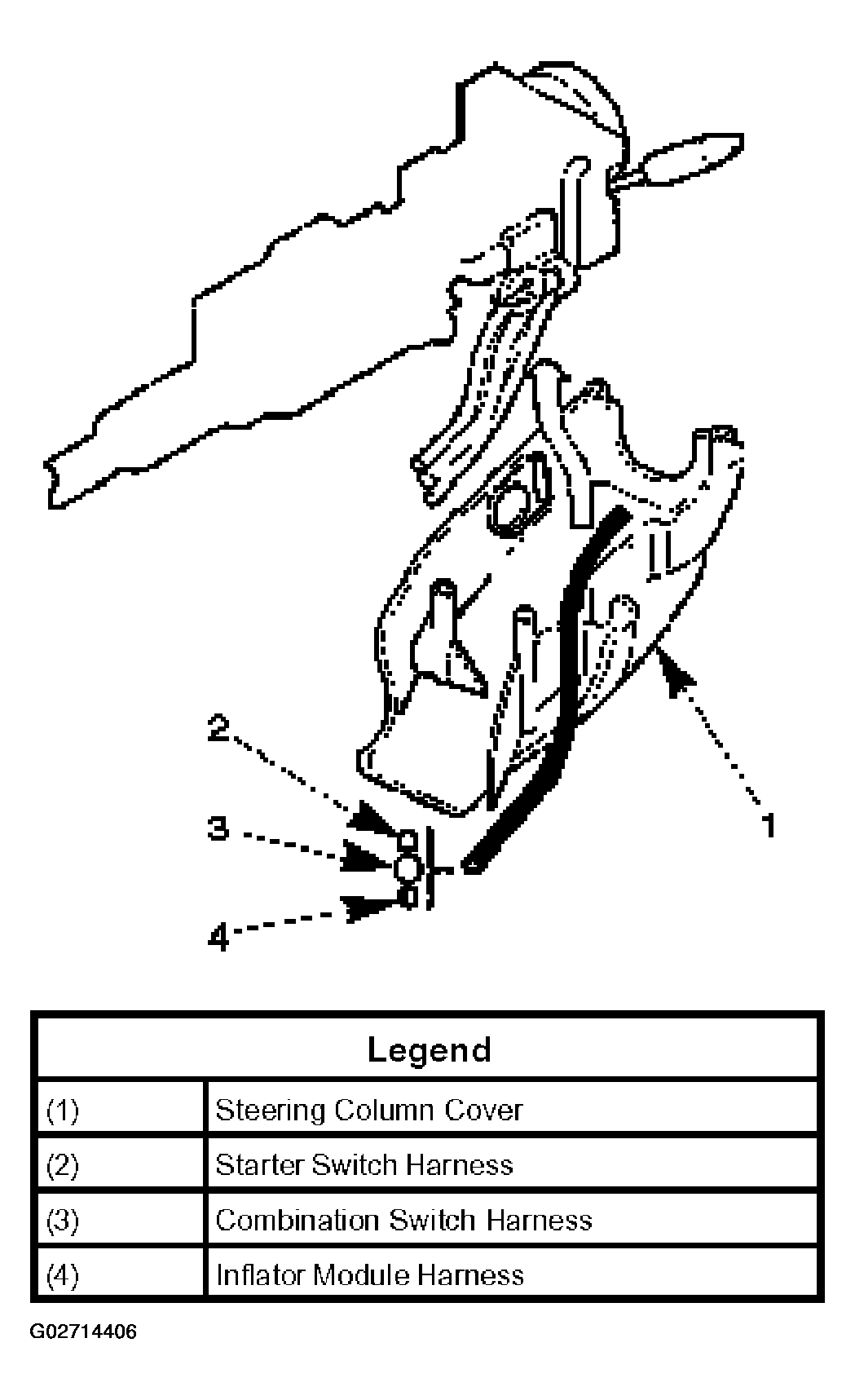 2

3

4

1

| Legend | |
|---|---|
| (1) | Steering Column Cover |
| (2) | Starter Switch Harness |
| (3) | Combination Switch Harness |
| (4) | Inflator Module Harness |

G02714406