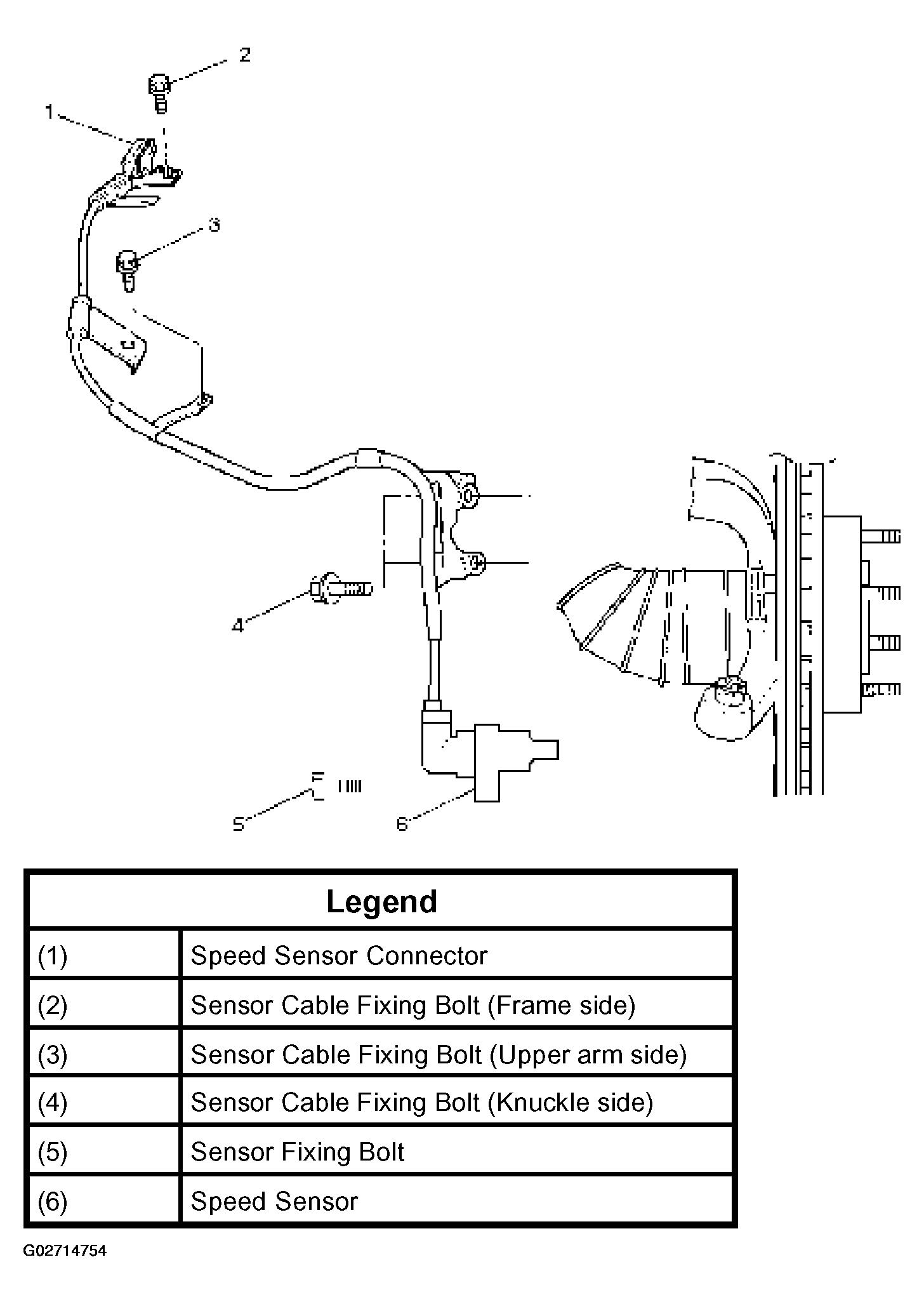 2
1
3
4
5
6

| Legend | |
|---|---|
| (1) | Speed Sensor Connector |
| (2) | Sensor Cable Fixing Bolt (Frame side) |
| (3) | Sensor Cable Fixing Bolt (Upper arm side) |
| (4) | Sensor Cable Fixing Bolt (Knuckle side) |
| (5) | Sensor Fixing Bolt |
| (6) | Speed Sensor |

G02714754