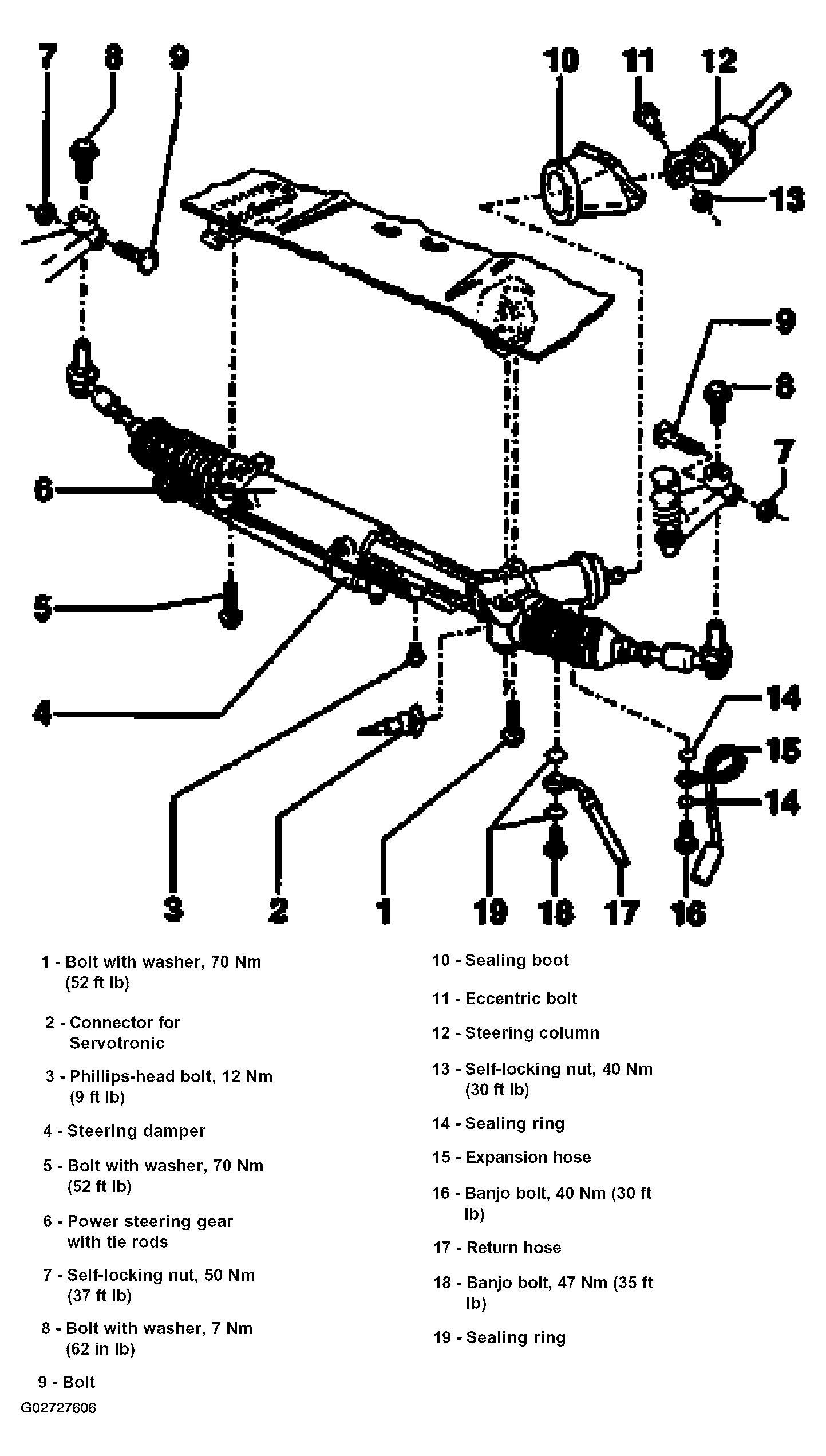 7 8 9 10 11 12 13 9 8 7 6 5 4 14 15 14 3 2 1 19 18 17 16

1 - Bolt with washer, 70 Nm (52 ft lb)

2 - Connector for Servotronic

3 - Phillips-head bolt, 12 Nm (9 ft lb)

4 - Steering damper

5 - Bolt with washer, 70 Nm (52 ft lb)

6 - Power steering gear with tie rods

7 - Self-locking nut, 50 Nm (37 ft lb)

8 - Bolt with washer, 7 Nm (62 in lb)

9 - Bolt

10 - Sealing boot

11 - Eccentric bolt

12 - Steering column

13 - Self-locking nut, 40 Nm (30 ft lb)

14 - Sealing ring

15 - Expansion hose

16 - Banjo bolt, 40 Nm (30 ft lb)

17 - Return hose

18 - Banjo bolt, 47 Nm (35 ft lb)

19 - Sealing ring

G02727606