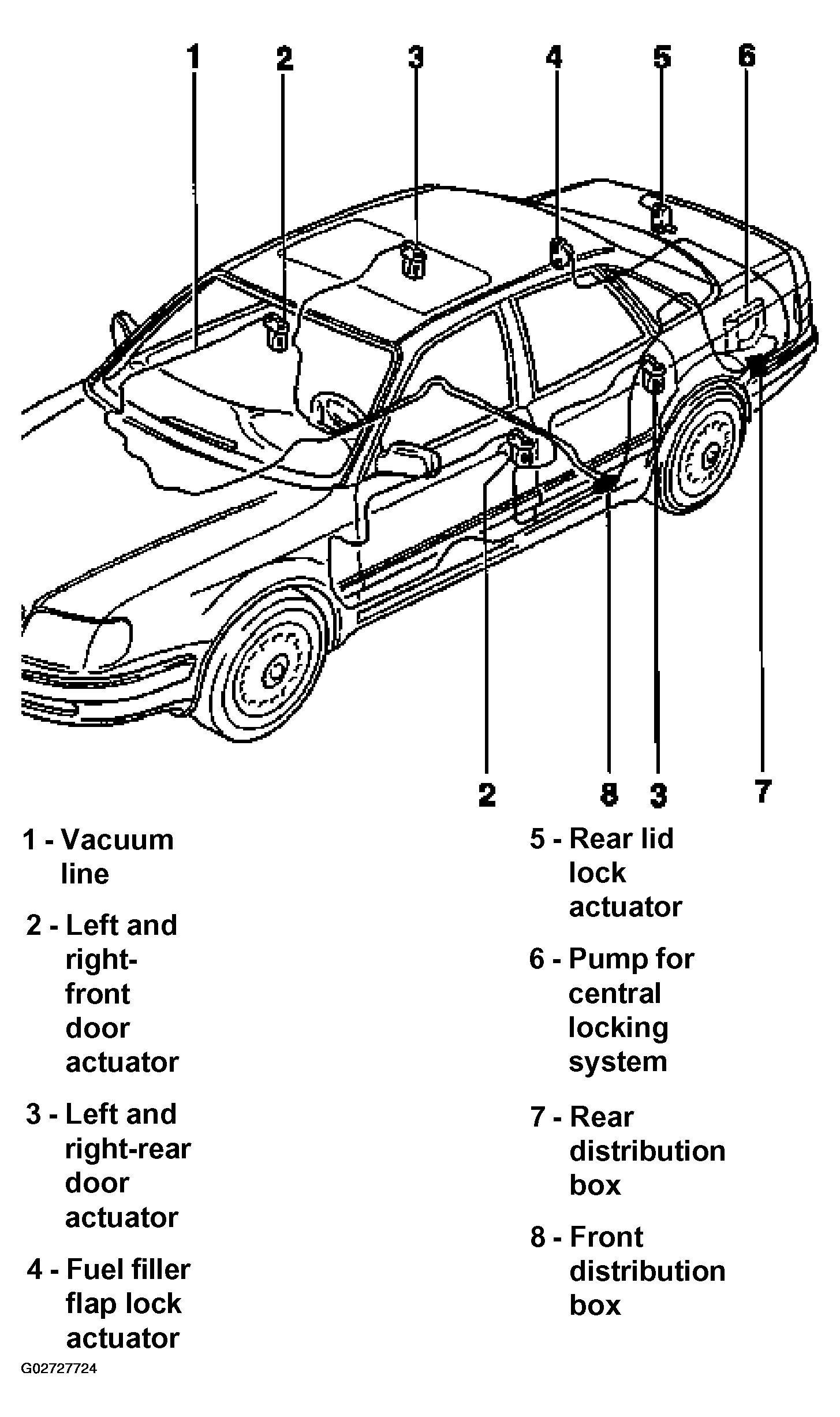 1 2 3 4 5 6

2 8 3 7

1 - Vacuum line

2 - Left and right-front door actuator

3 - Left and right-rear door actuator

4 - Fuel filler flap lock actuator

5 - Rear lid lock actuator

6 - Pump for central locking system

7 - Rear distribution box

8 - Front distribution box

G02727724