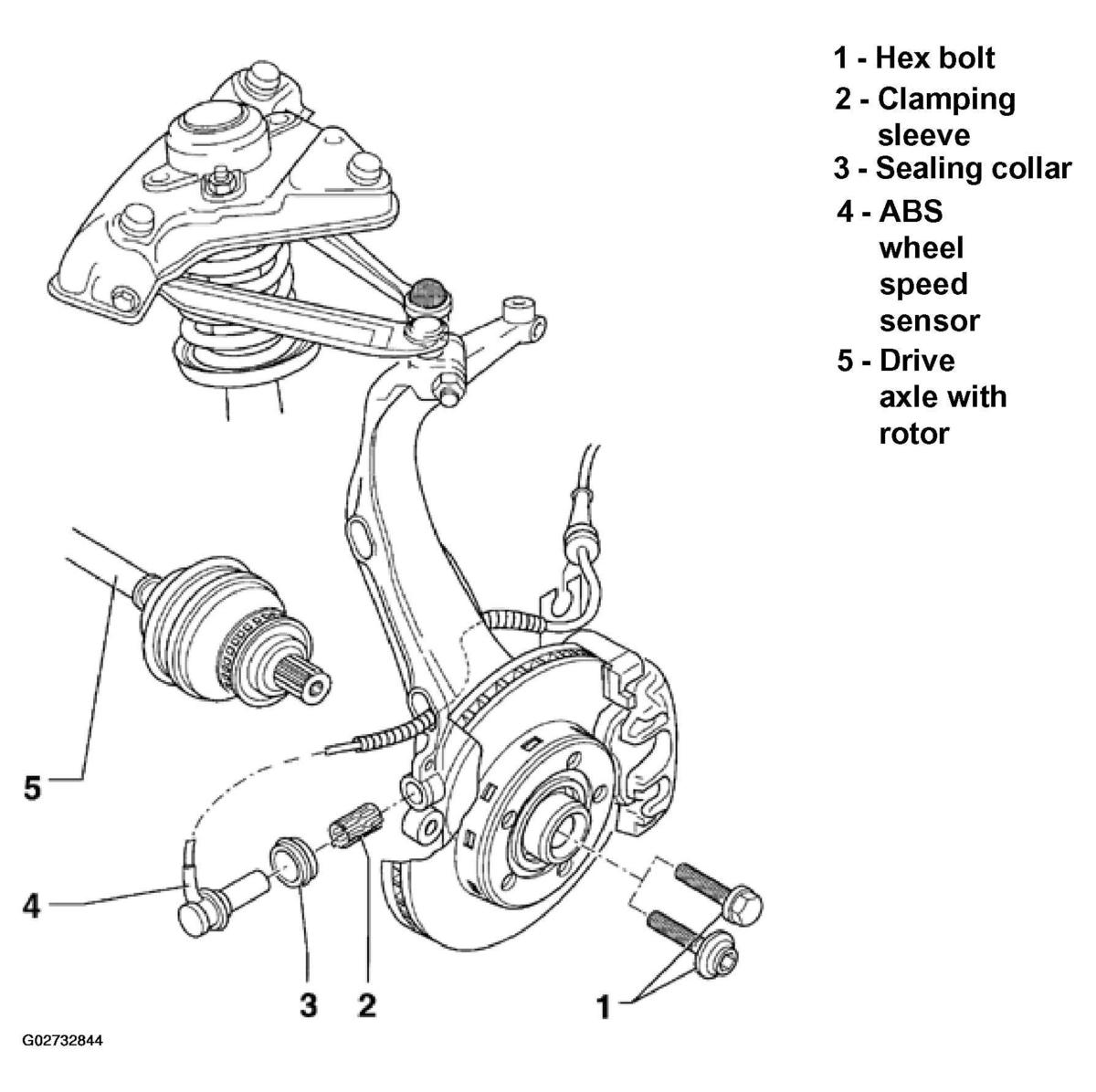 1 - Hex bolt
2 - Clamping sleeve
3 - Sealing collar
4 - ABS wheel speed sensor
5 - Drive axle with rotor

5
4
3
2
1

G02732844