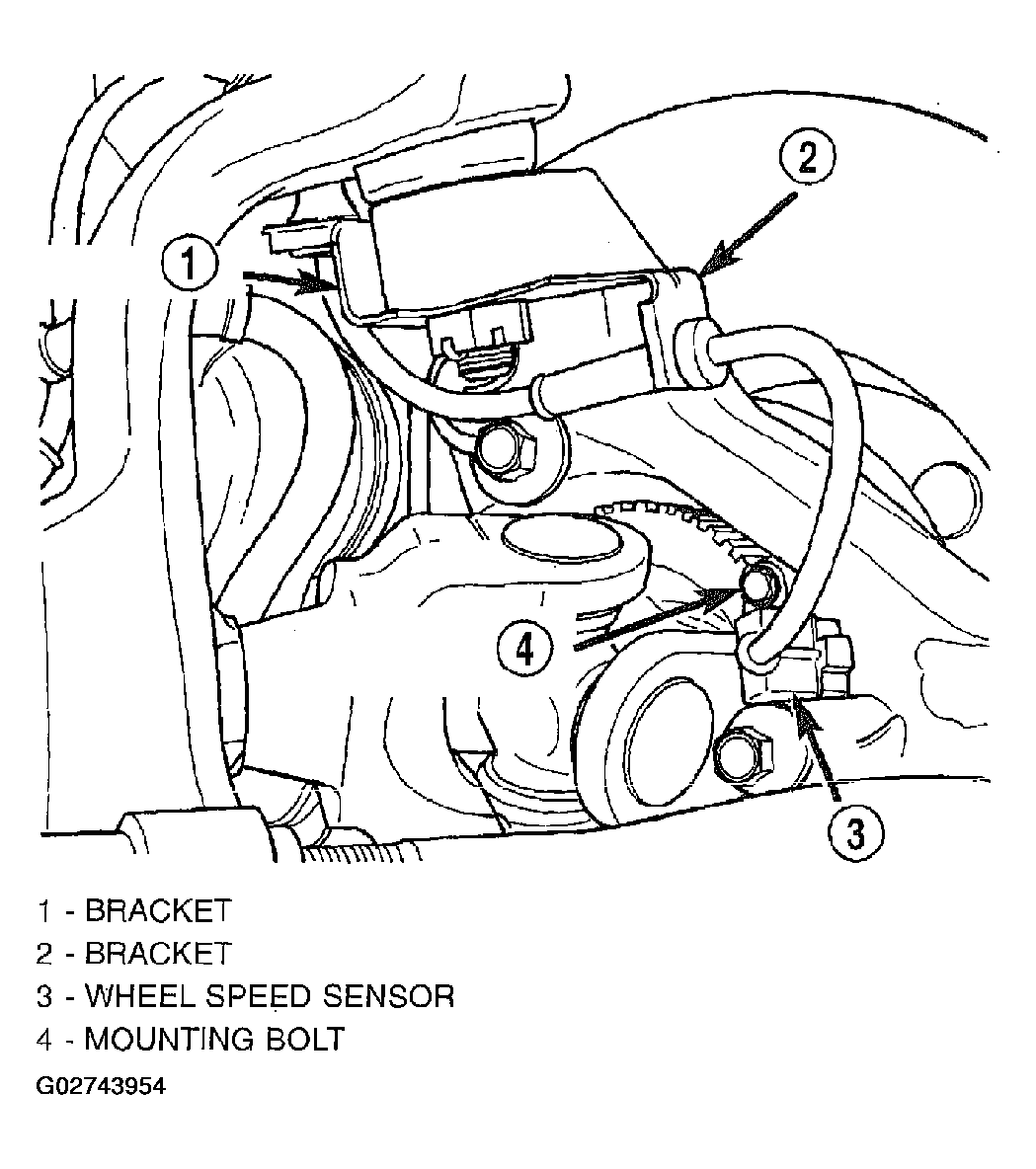 2

1

4

3

1 - BRACKET
2 - BRACKET
3 - WHEEL SPEED SENSOR
4 - MOUNTING BOLT

G02743954