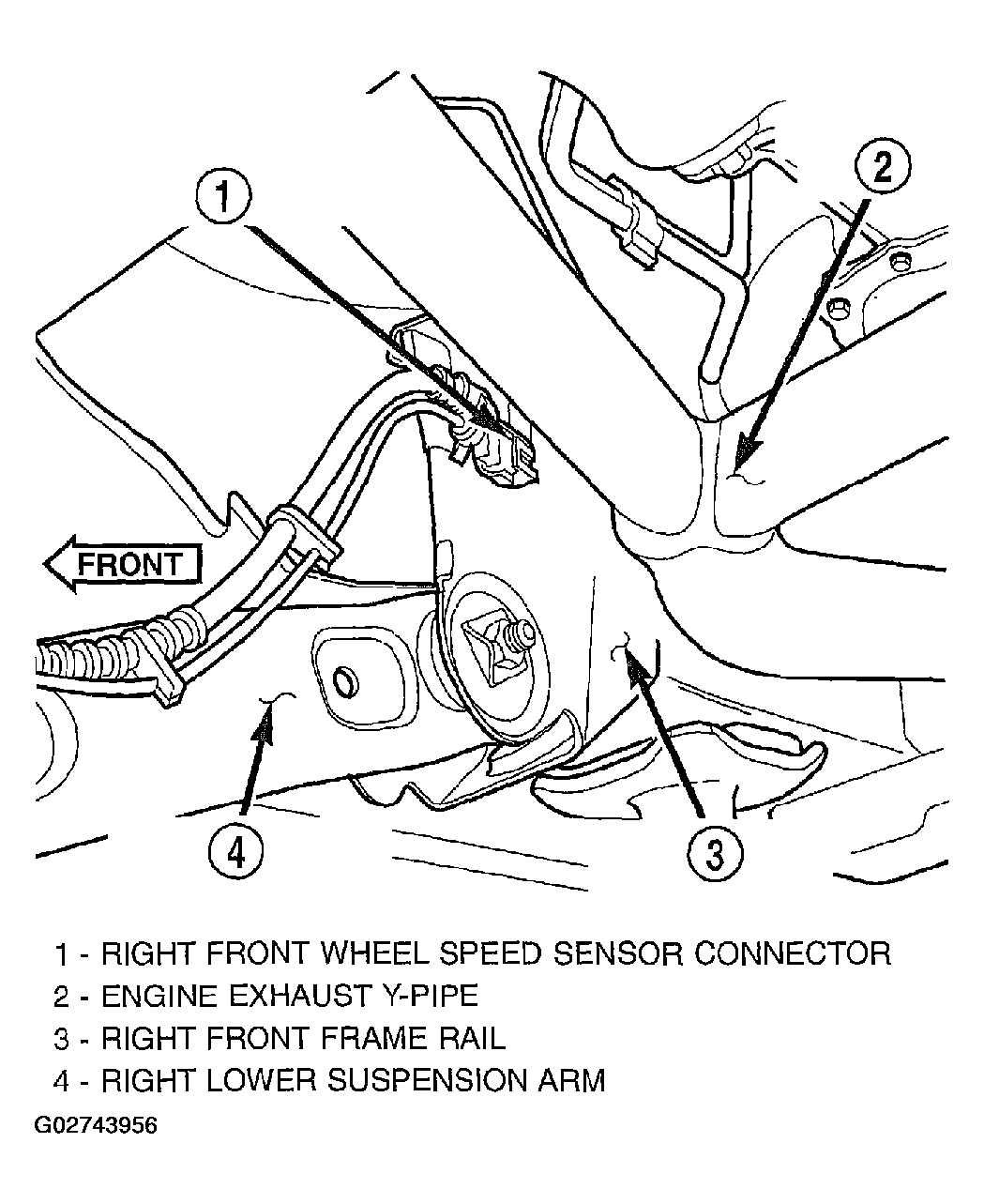 1
2
FRONT
4
3

1 - RIGHT FRONT WHEEL SPEED SENSOR CONNECTOR
2 - ENGINE EXHAUST Y-PIPE
3 - RIGHT FRONT FRAME RAIL
4 - RIGHT LOWER SUSPENSION ARM

G02743956