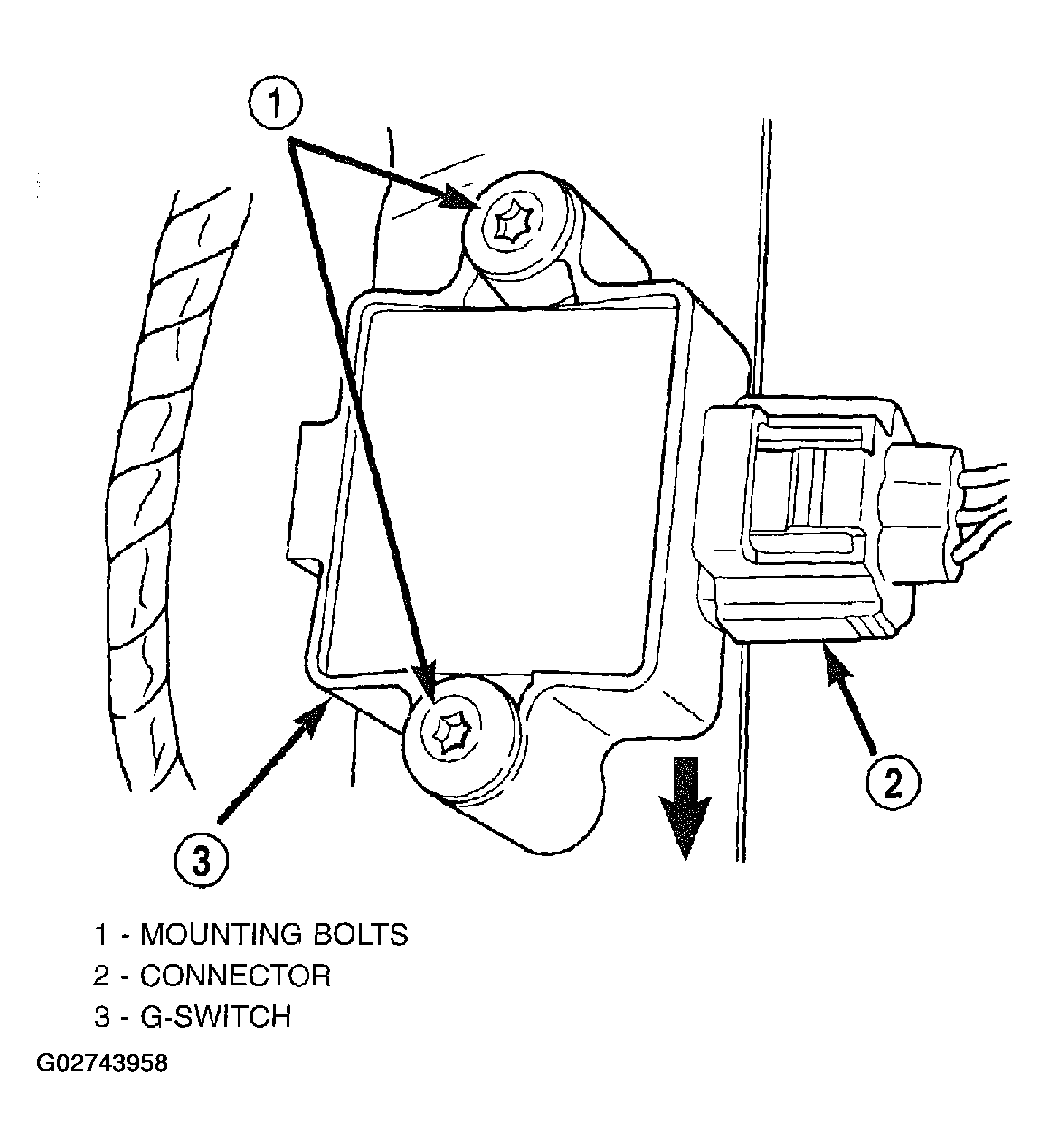 1

2

3

1 - MOUNTING BOLTS
2 - CONNECTOR
3 - G-SWITCH

G02743958