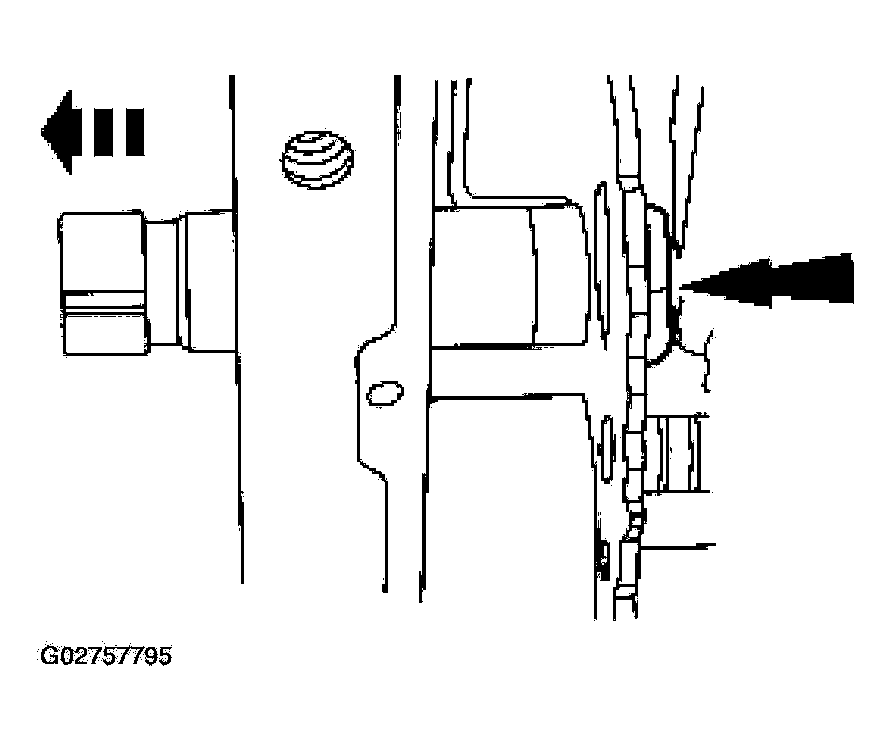 G02757795