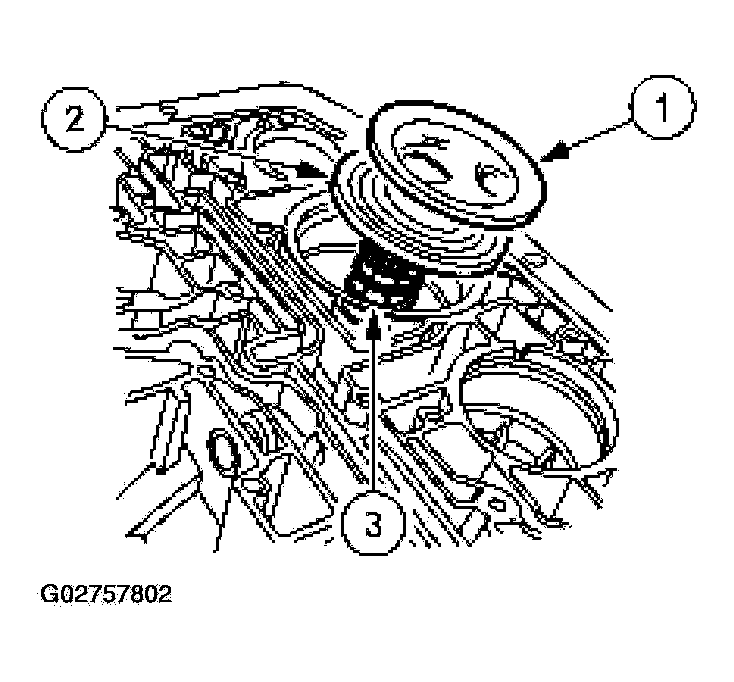 2
1
3
G02757802