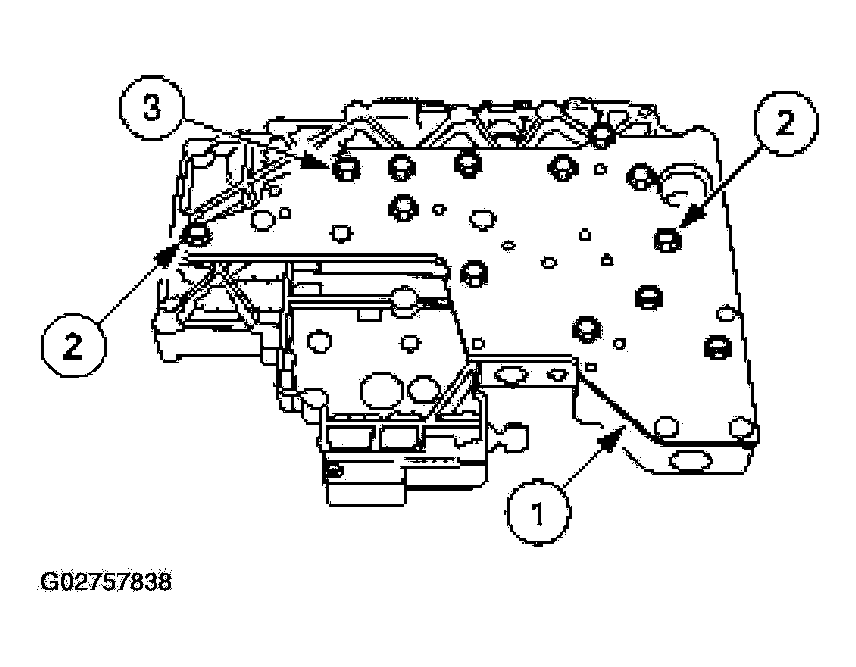 3
2
2
1
G02757838