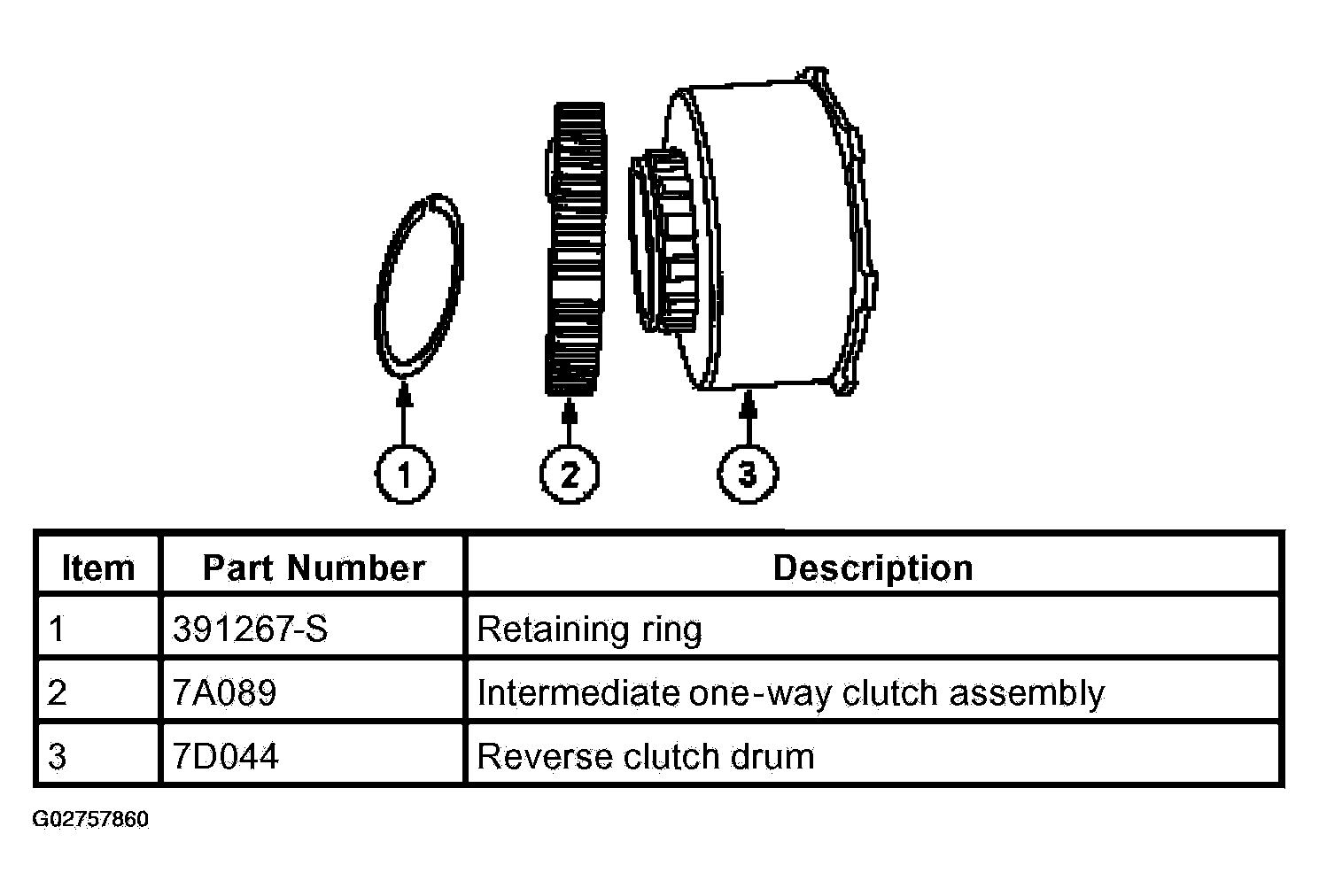 1

2

3

| Item | Part Number | Description |
|---|---|---|
| 1 | 391267-S | Retaining ring |
| 2 | 7A089 | Intermediate one-way clutch assembly |
| 3 | 7D044 | Reverse clutch drum |

G02757860