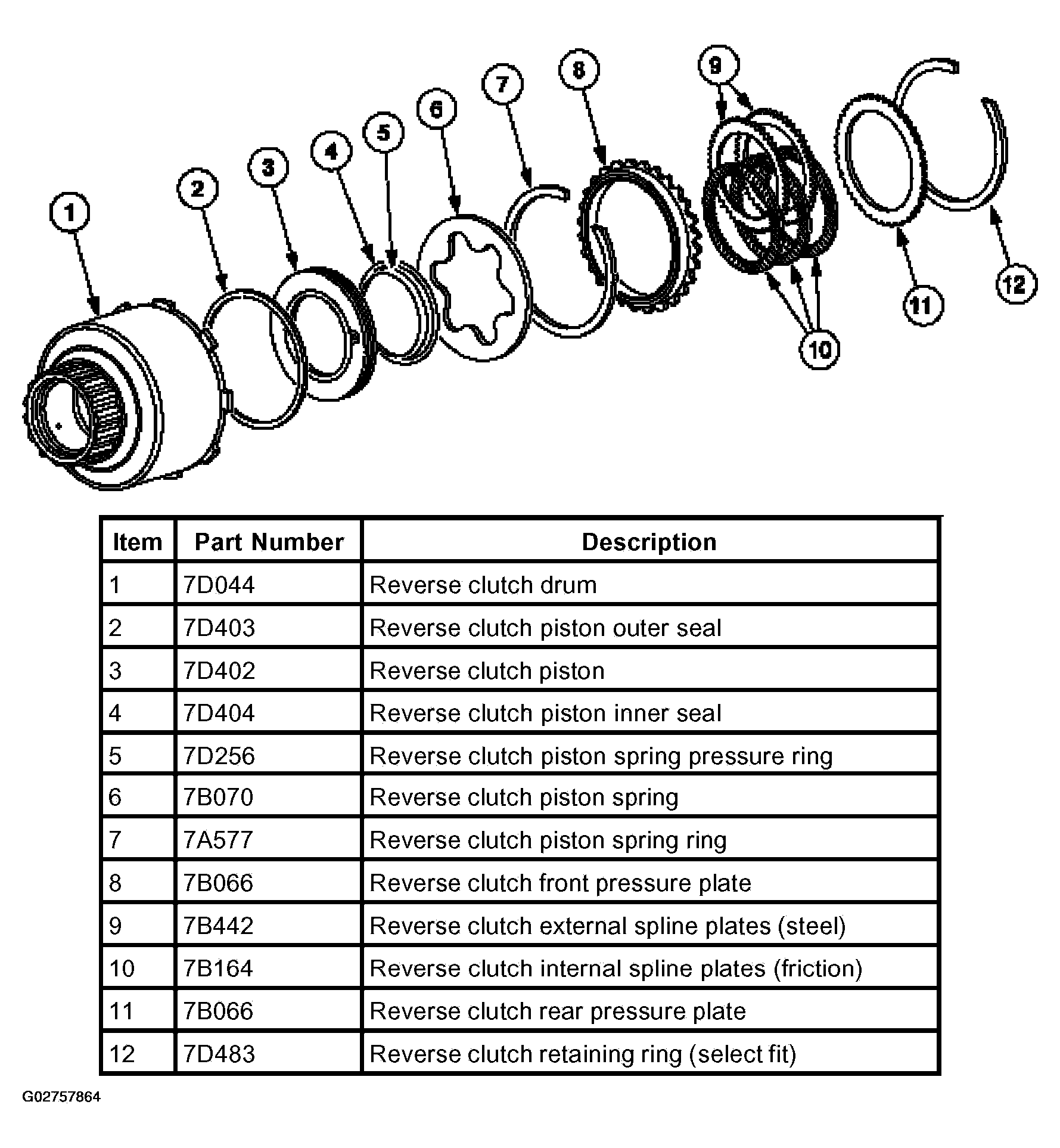 1
2
3
4
5
6
7
8
9
10
11
12

| Item | Part Number | Description |
|---|---|---|
| 1 | 7D044 | Reverse clutch drum |
| 2 | 7D403 | Reverse clutch piston outer seal |
| 3 | 7D402 | Reverse clutch piston |
| 4 | 7D404 | Reverse clutch piston inner seal |
| 5 | 7D256 | Reverse clutch piston spring pressure ring |
| 6 | 7B070 | Reverse clutch piston spring |
| 7 | 7A577 | Reverse clutch piston spring ring |
| 8 | 7B066 | Reverse clutch front pressure plate |
| 9 | 7B442 | Reverse clutch external spline plates (steel) |
| 10 | 7B164 | Reverse clutch internal spline plates (friction) |
| 11 | 7B066 | Reverse clutch rear pressure plate |
| 12 | 7D483 | Reverse clutch retaining ring (select fit) |

G02757864