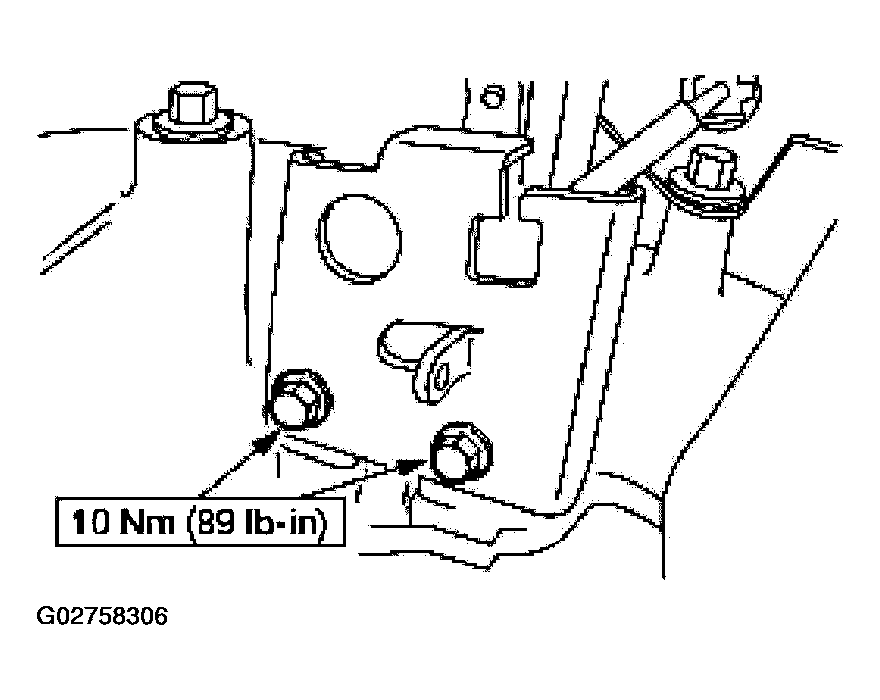 10 Nm (89 lb-in)

G02758306