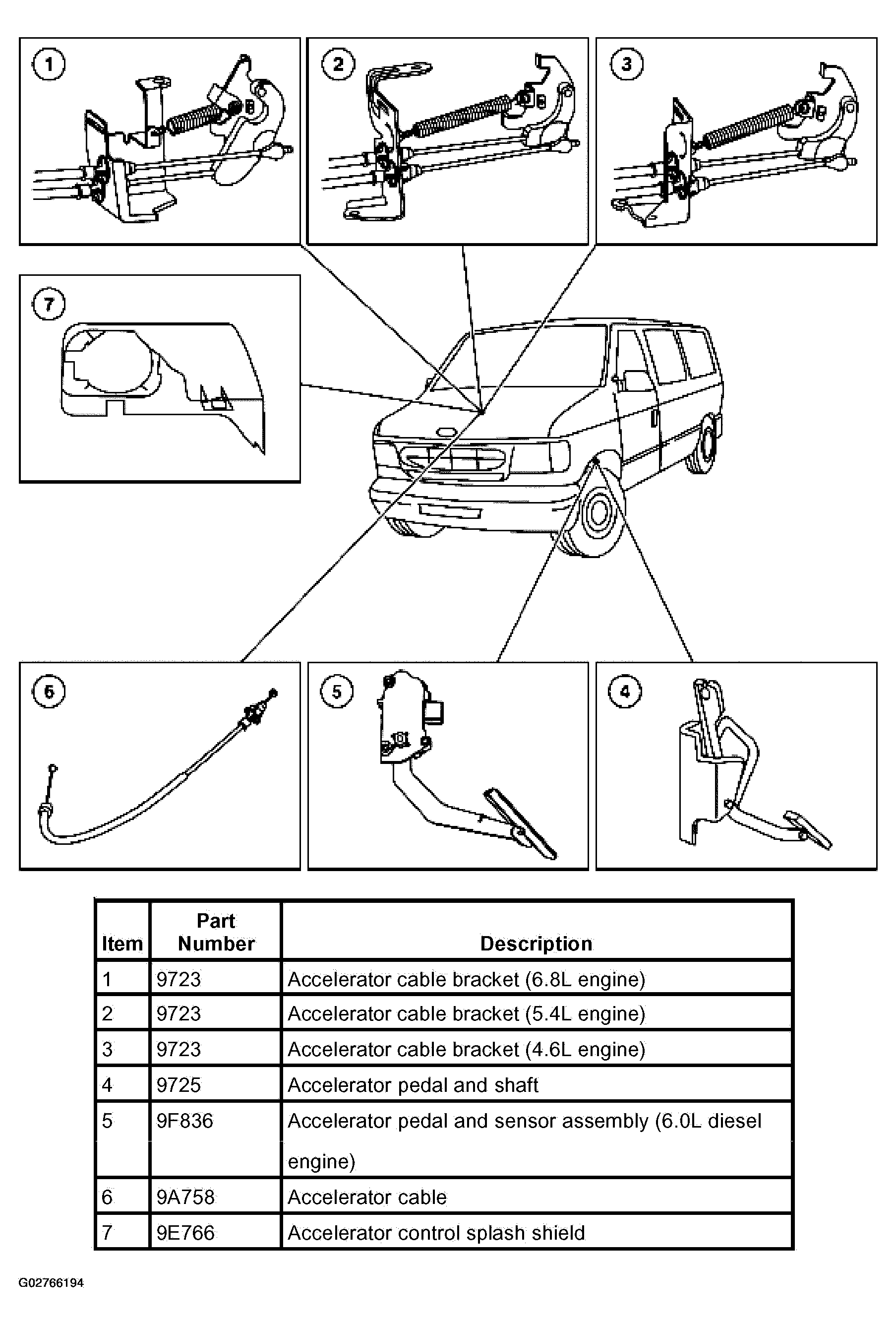 1

2

3

7

6

5

4

| Item | Part Number | Description |
|---|---|---|
| 1 | 9723 | Accelerator cable bracket (6.8L engine) |
| 2 | 9723 | Accelerator cable bracket (5.4L engine) |
| 3 | 9723 | Accelerator cable bracket (4.6L engine) |
| 4 | 9725 | Accelerator pedal and shaft |
| 5 | 9F836 | Accelerator pedal and sensor assembly (6.0L diesel engine) |
| 6 | 9A758 | Accelerator cable |
| 7 | 9E766 | Accelerator control splash shield |

G02766194