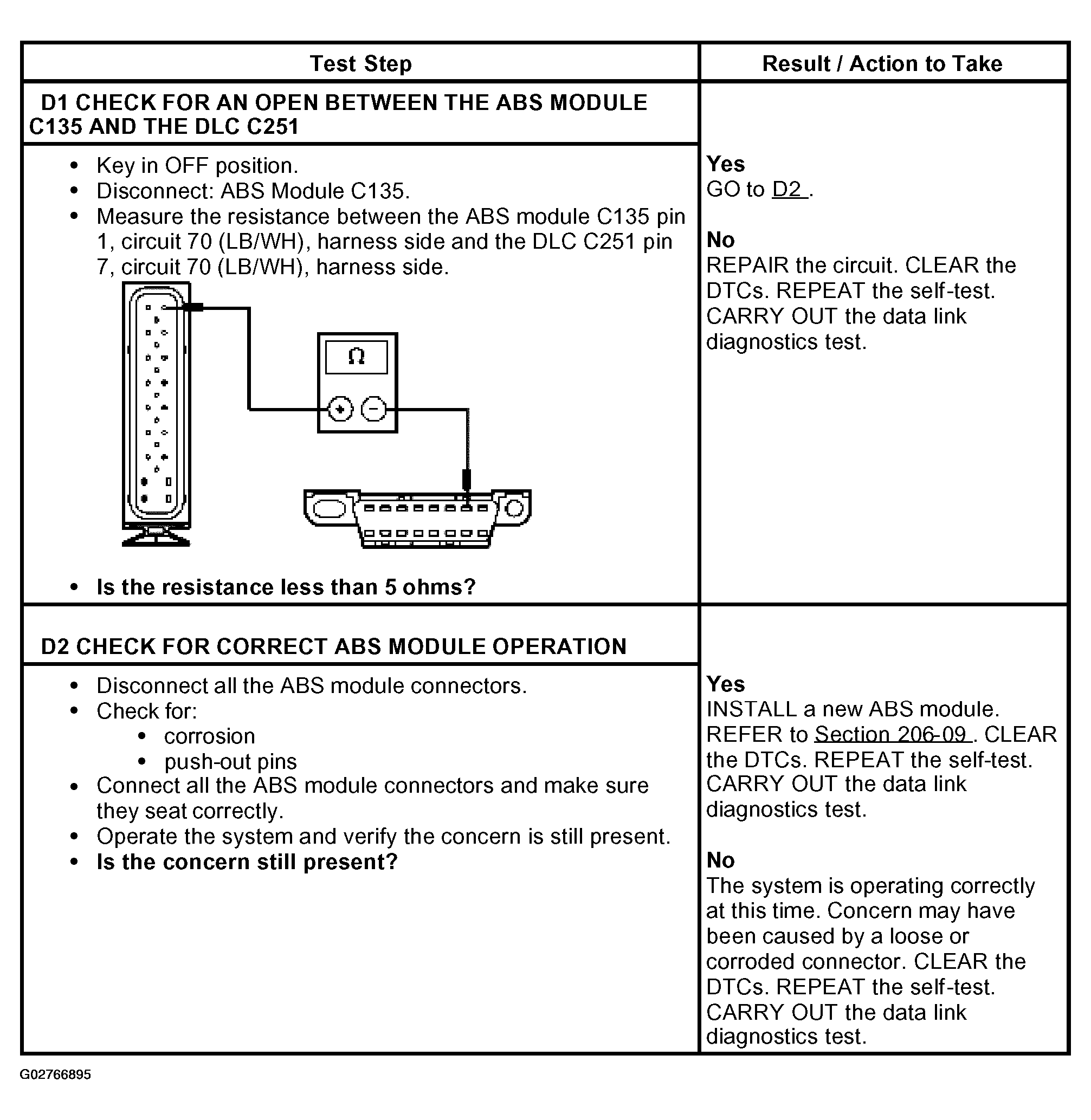 | Test Step | Result / Action to Take |
|---|---|
| D1 CHECK FOR AN OPEN BETWEEN THE ABS MODULE C135 AND THE DLC C251 | |
| • Key in OFF position. • Disconnect: ABS Module C135. • Measure the resistance between the ABS module C135 pin 1, circuit 70 (LB/WH), harness side and the DLC C251 pin 7, circuit 70 (LB/WH), harness side. Ω + − • Is the resistance less than 5 ohms? | Yes GO to D2 . No REPAIR the circuit. CLEAR the DTCs. REPEAT the self-test. CARRY OUT the data link diagnostics test. |
| D2 CHECK FOR CORRECT ABS MODULE OPERATION | |
| • Disconnect all the ABS module connectors. • Check for: • corrosion • push-out pins • Connect all the ABS module connectors and make sure they seat correctly. • Operate the system and verify the concern is still present. • Is the concern still present? | Yes INSTALL a new ABS module. REFER to Section 206-09 . CLEAR the DTCs. REPEAT the self-test. CARRY OUT the data link diagnostics test. No The system is operating correctly at this time. Concern may have been caused by a loose or corroded connector. CLEAR the DTCs. REPEAT the self-test. CARRY OUT the data link diagnostics test. |

G02766895