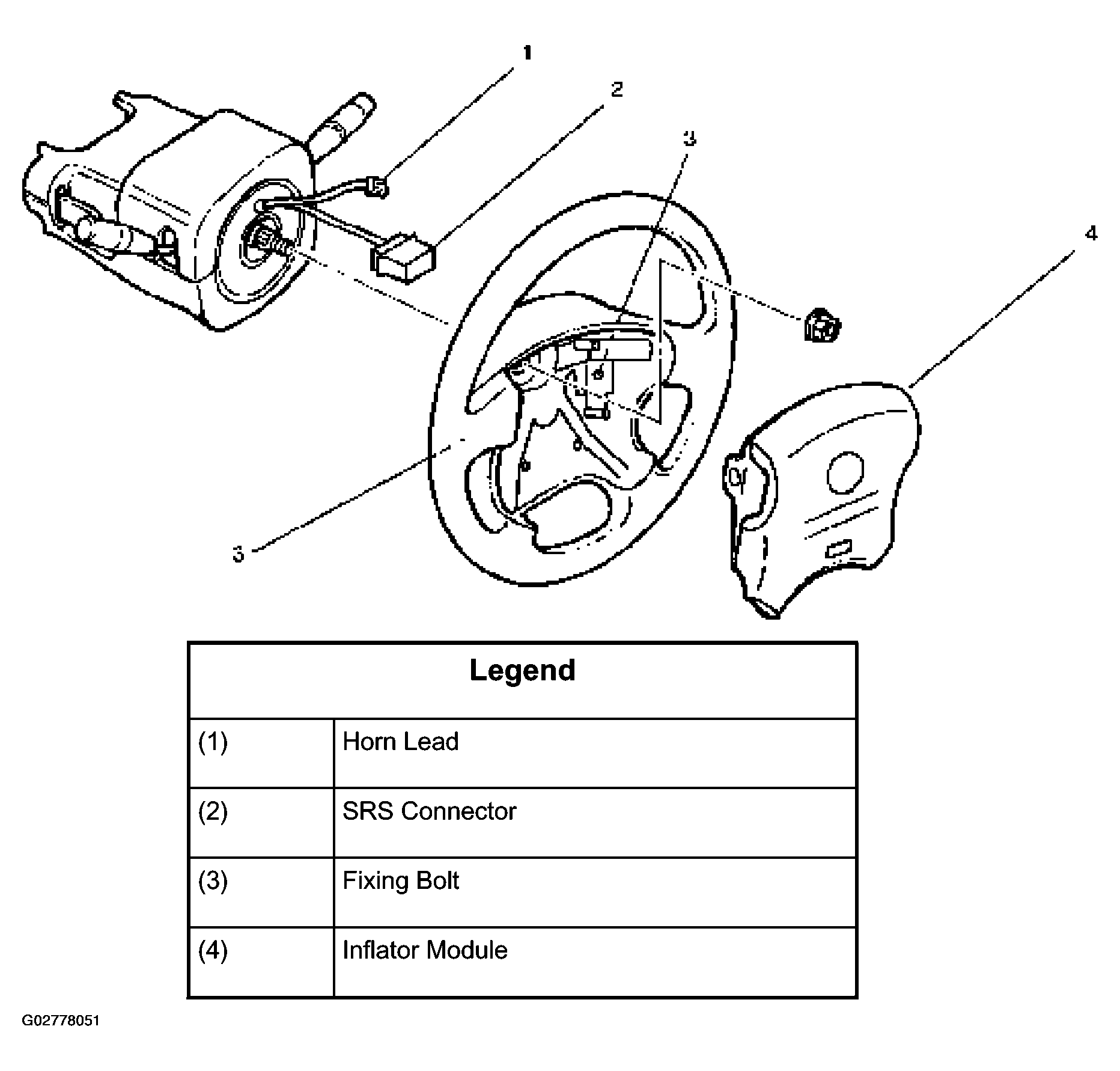 1
2
3
4
3

| Legend | |
|---|---|
| (1) | Horn Lead |
| (2) | SRS Connector |
| (3) | Fixing Bolt |
| (4) | Inflator Module |

G02778051