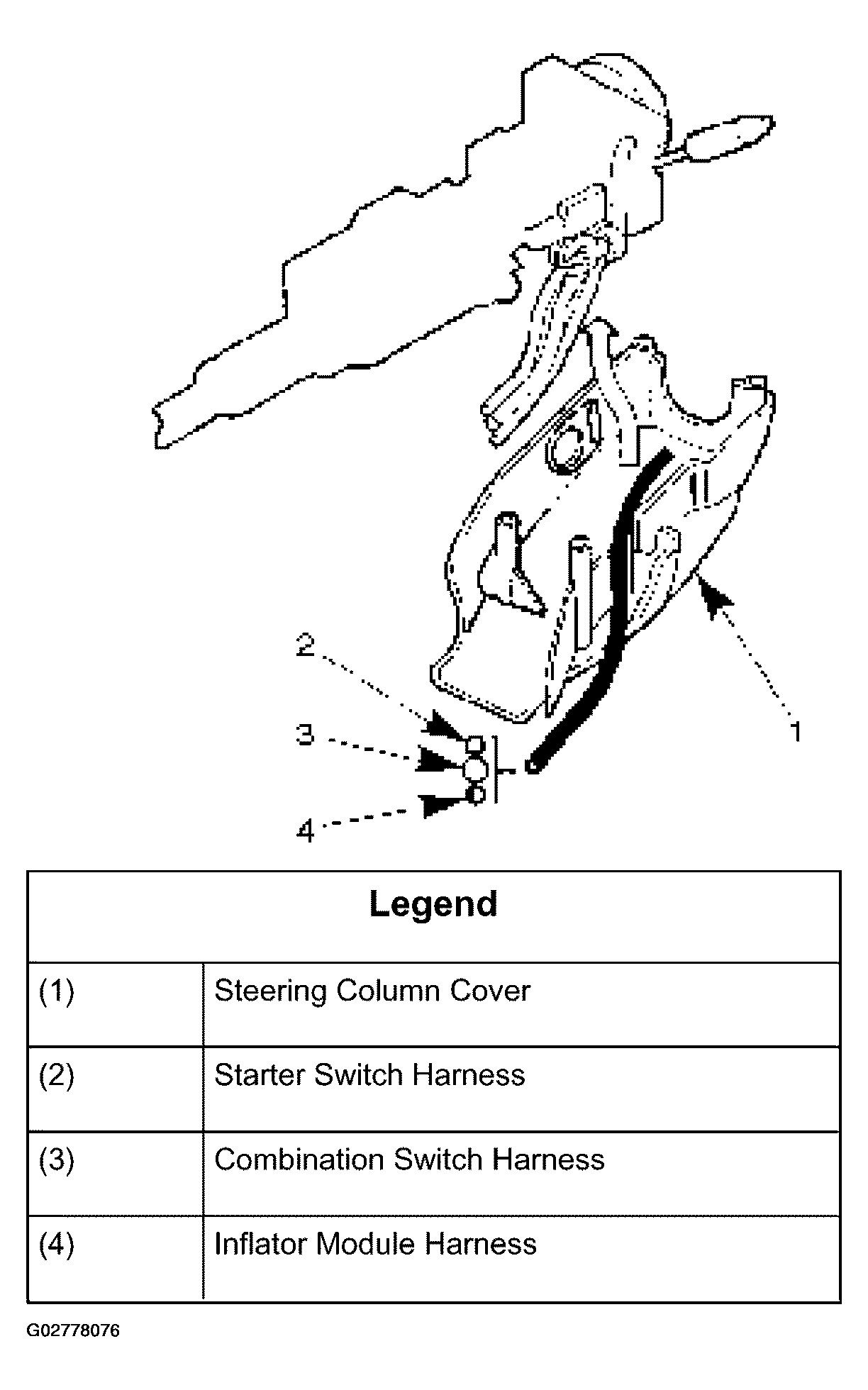 2

3

4

1

| Legend | |
|---|---|
| (1) | Steering Column Cover |
| (2) | Starter Switch Harness |
| (3) | Combination Switch Harness |
| (4) | Inflator Module Harness |

G02778076