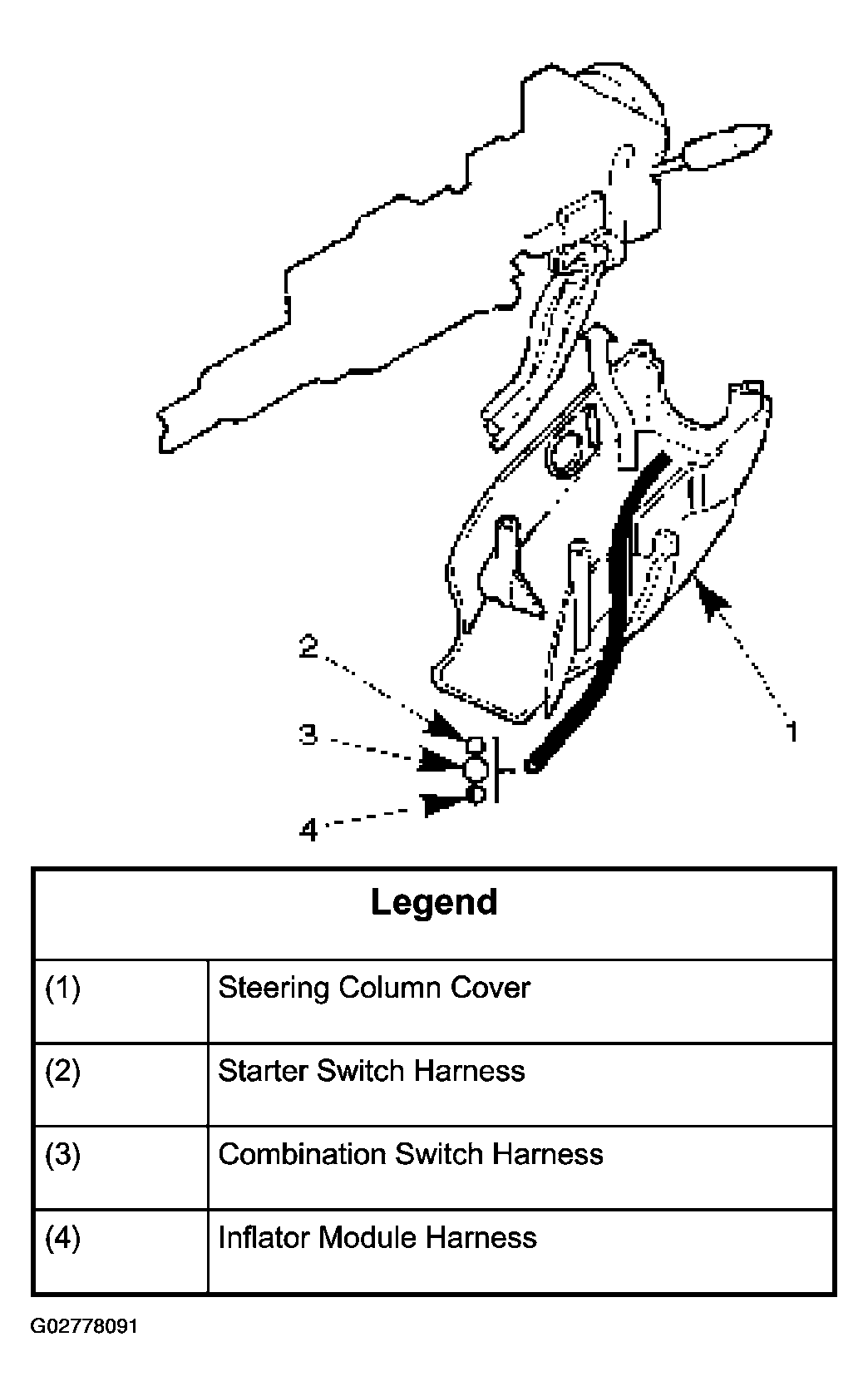 2

3

4

1

| Legend | |
|---|---|
| (1) | Steering Column Cover |
| (2) | Starter Switch Harness |
| (3) | Combination Switch Harness |
| (4) | Inflator Module Harness |

G02778091