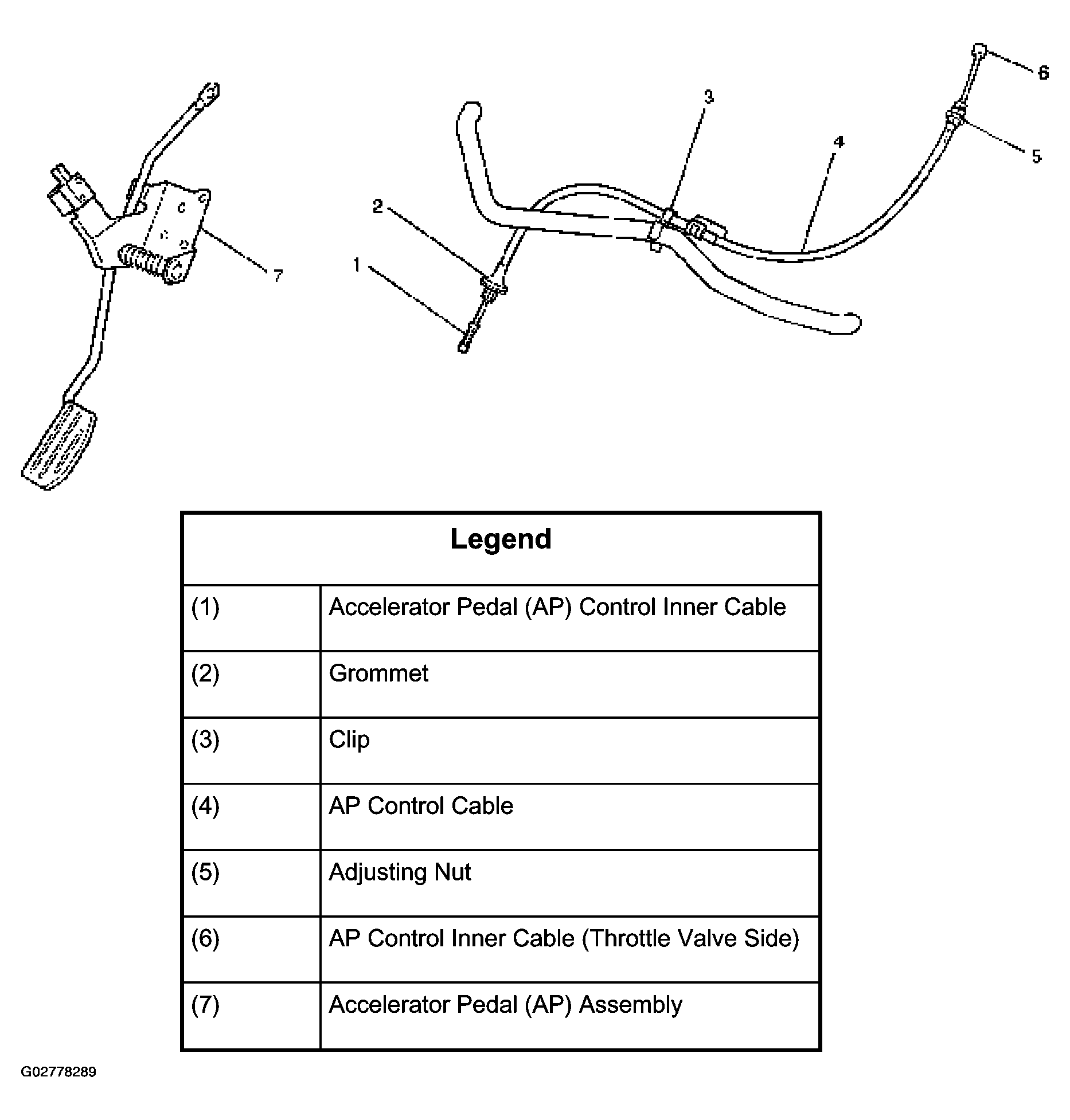 6
3
4
5
2
1
7

| Legend | |
|---|---|
| (1) | Accelerator Pedal (AP) Control Inner Cable |
| (2) | Grommet |
| (3) | Clip |
| (4) | AP Control Cable |
| (5) | Adjusting Nut |
| (6) | AP Control Inner Cable (Throttle Valve Side) |
| (7) | Accelerator Pedal (AP) Assembly |

G02778289