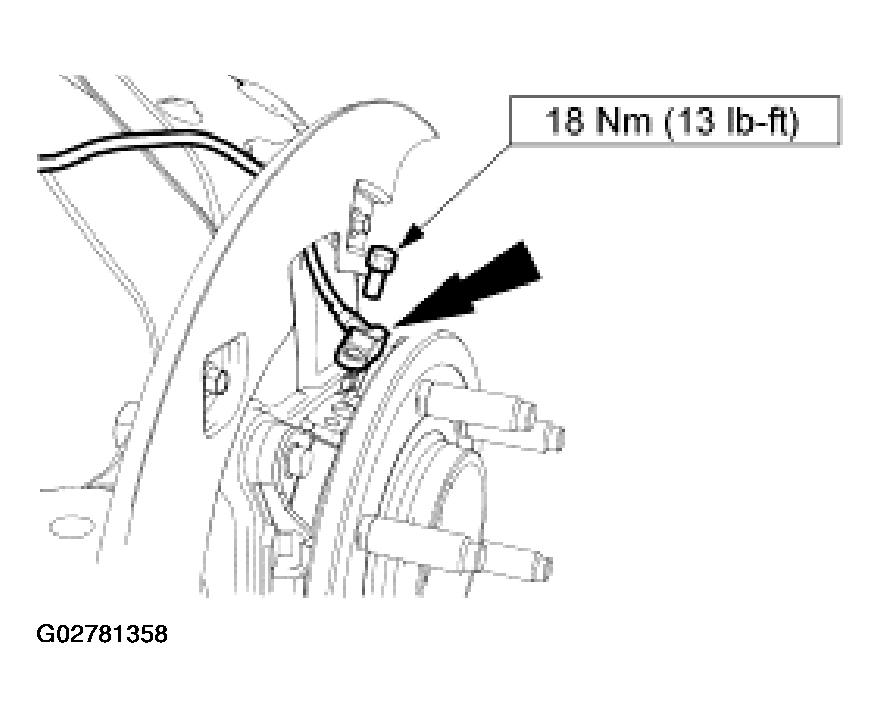 18 Nm (13 lb-ft)

G02781358