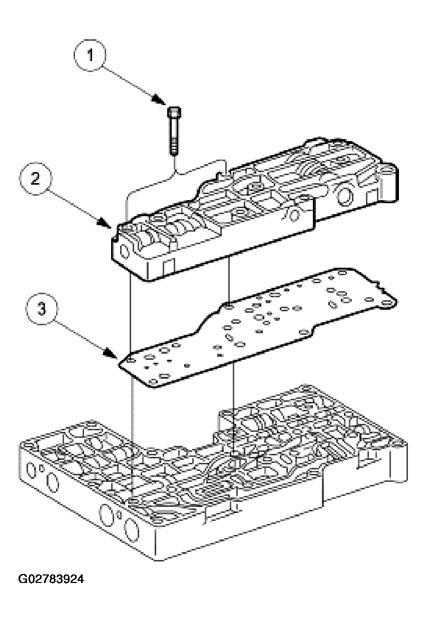 1
2
3
G02783924