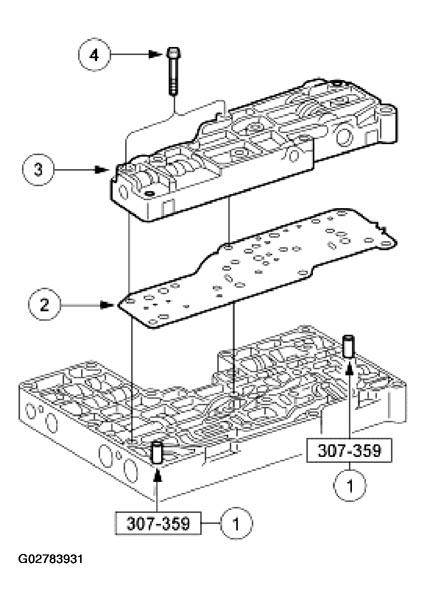 4

3

2

307-359

1

307-359

1

G02783931