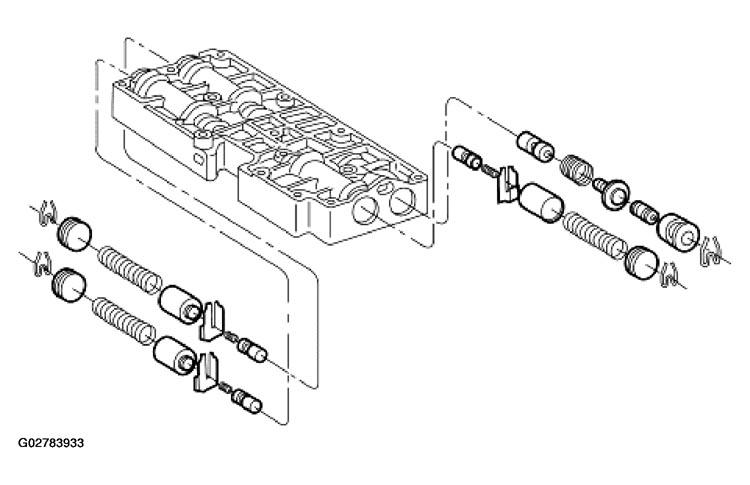 G02783933