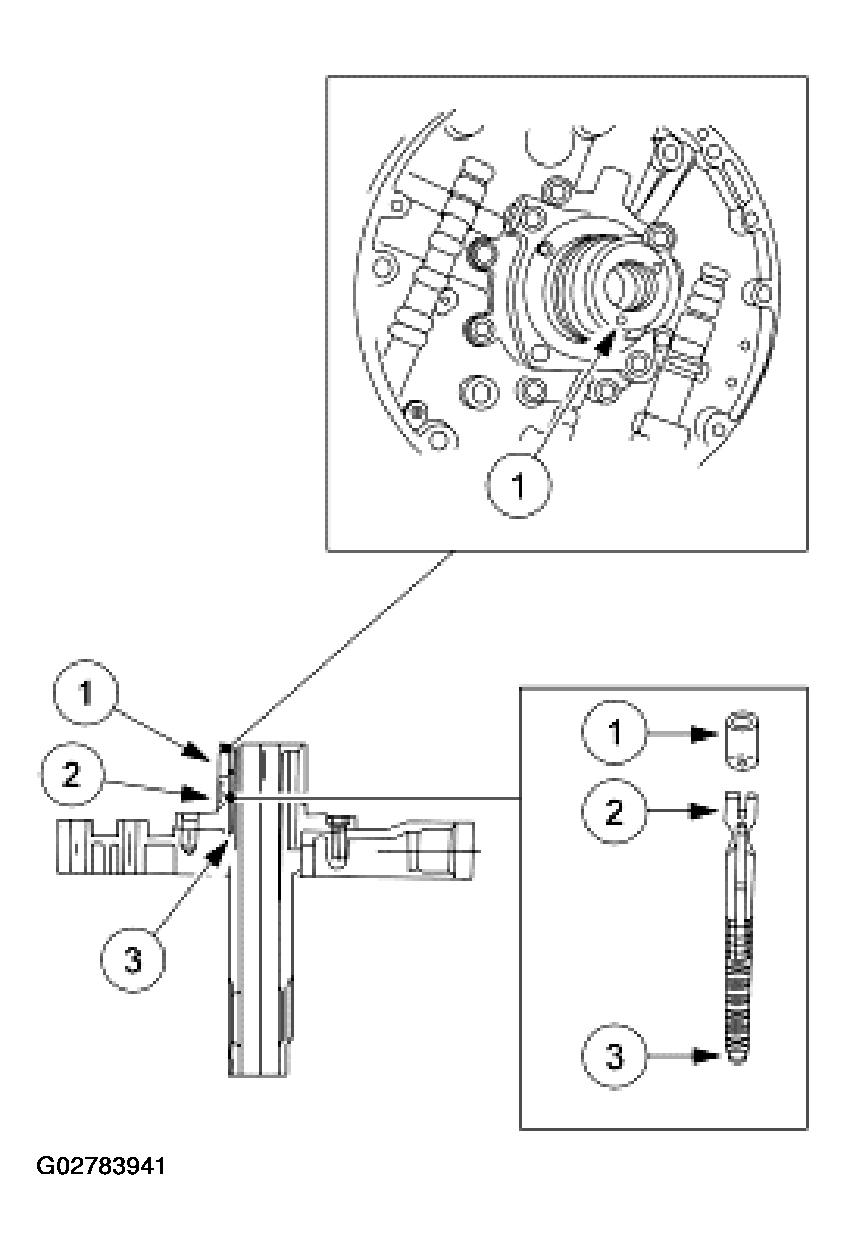 1

1

2

3

1

2

3

G02783941