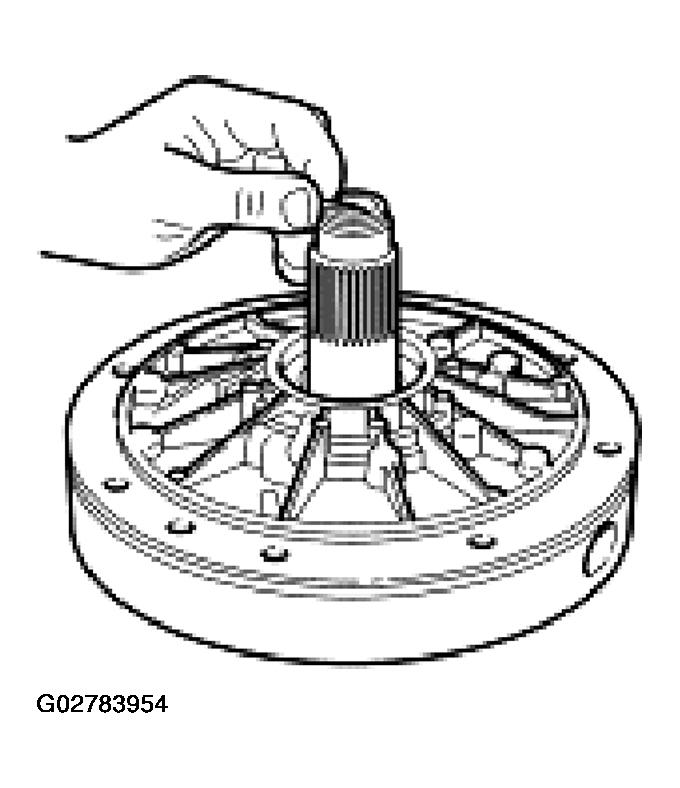 G02783954