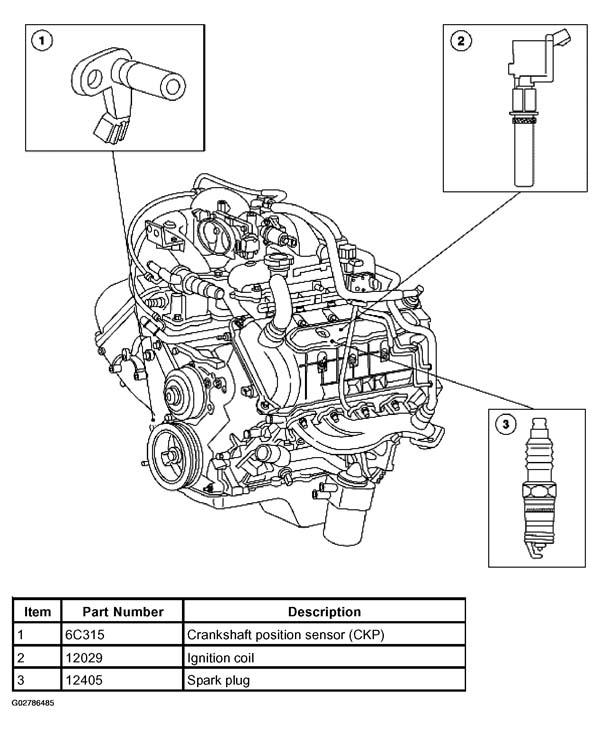 1

2

3

| Item | Part Number | Description |
|---|---|---|
| 1 | 6C315 | Crankshaft position sensor (CKP) |
| 2 | 12029 | Ignition coil |
| 3 | 12405 | Spark plug |

G02786485