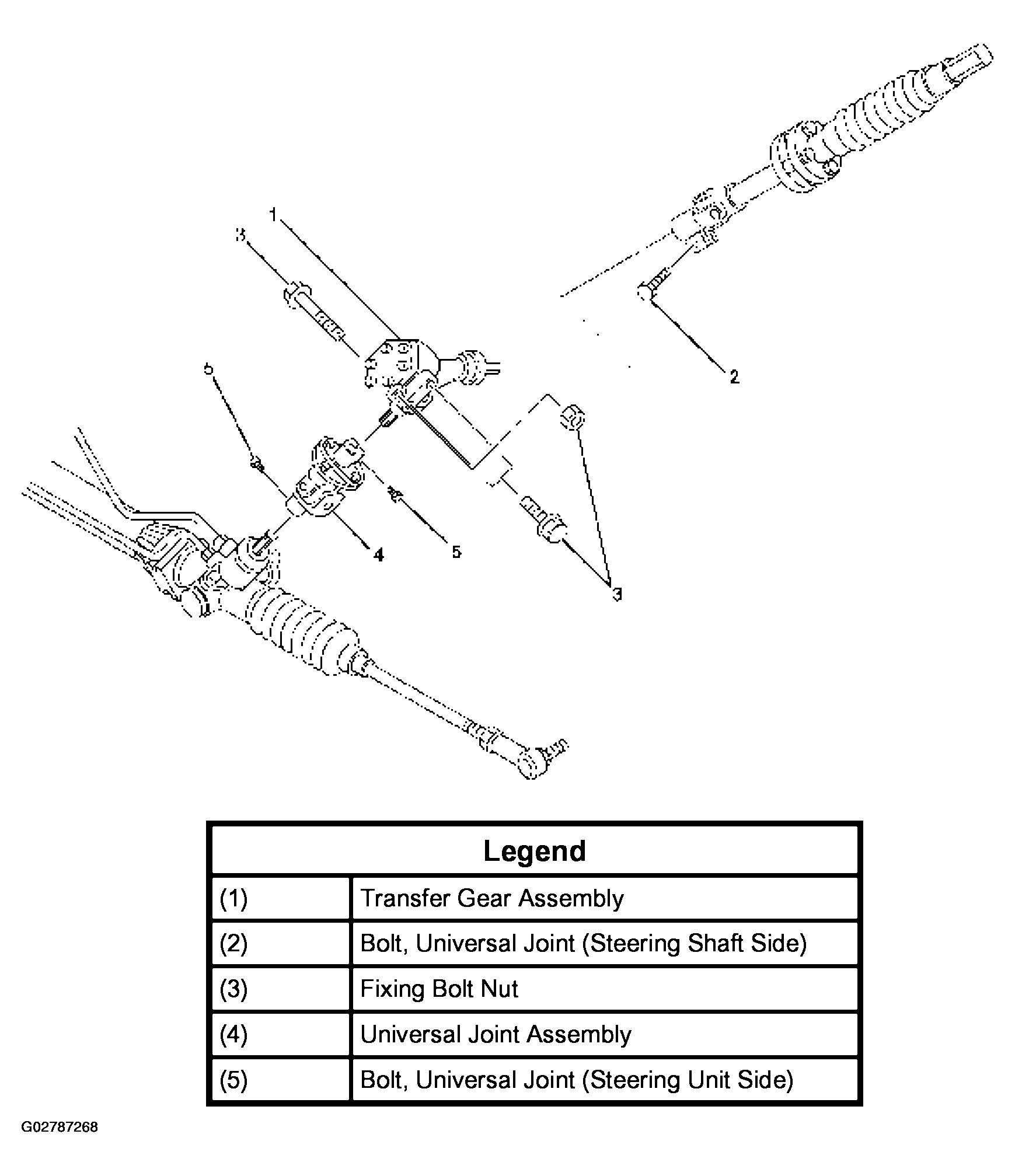 1
3
2
5
4
5
3

| Legend | |
|---|---|
| (1) | Transfer Gear Assembly |
| (2) | Bolt, Universal Joint (Steering Shaft Side) |
| (3) | Fixing Bolt Nut |
| (4) | Universal Joint Assembly |
| (5) | Bolt, Universal Joint (Steering Unit Side) |

G02787268