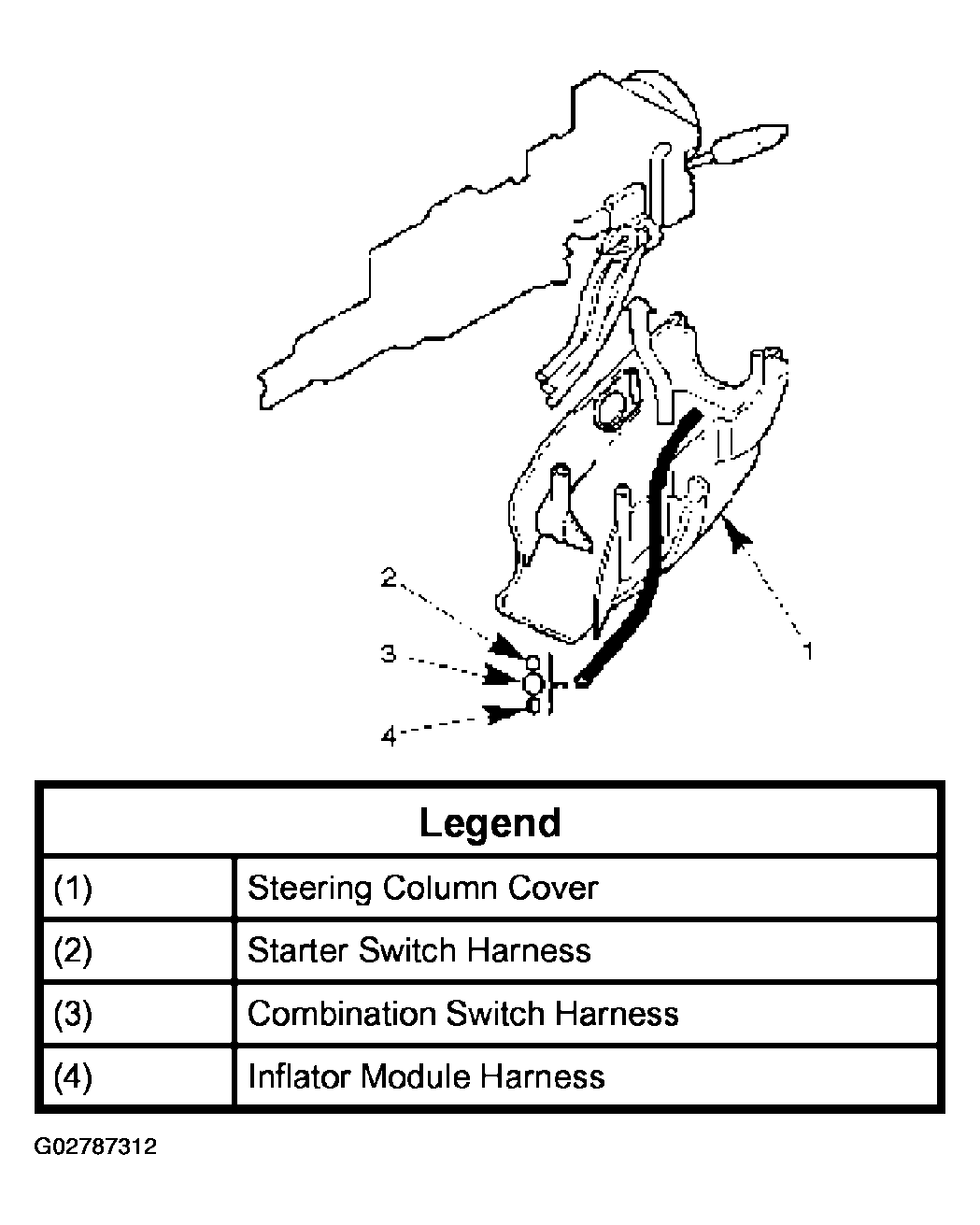 2
3
4
1

| Legend | |
|---|---|
| (1) | Steering Column Cover |
| (2) | Starter Switch Harness |
| (3) | Combination Switch Harness |
| (4) | Inflator Module Harness |

G02787312