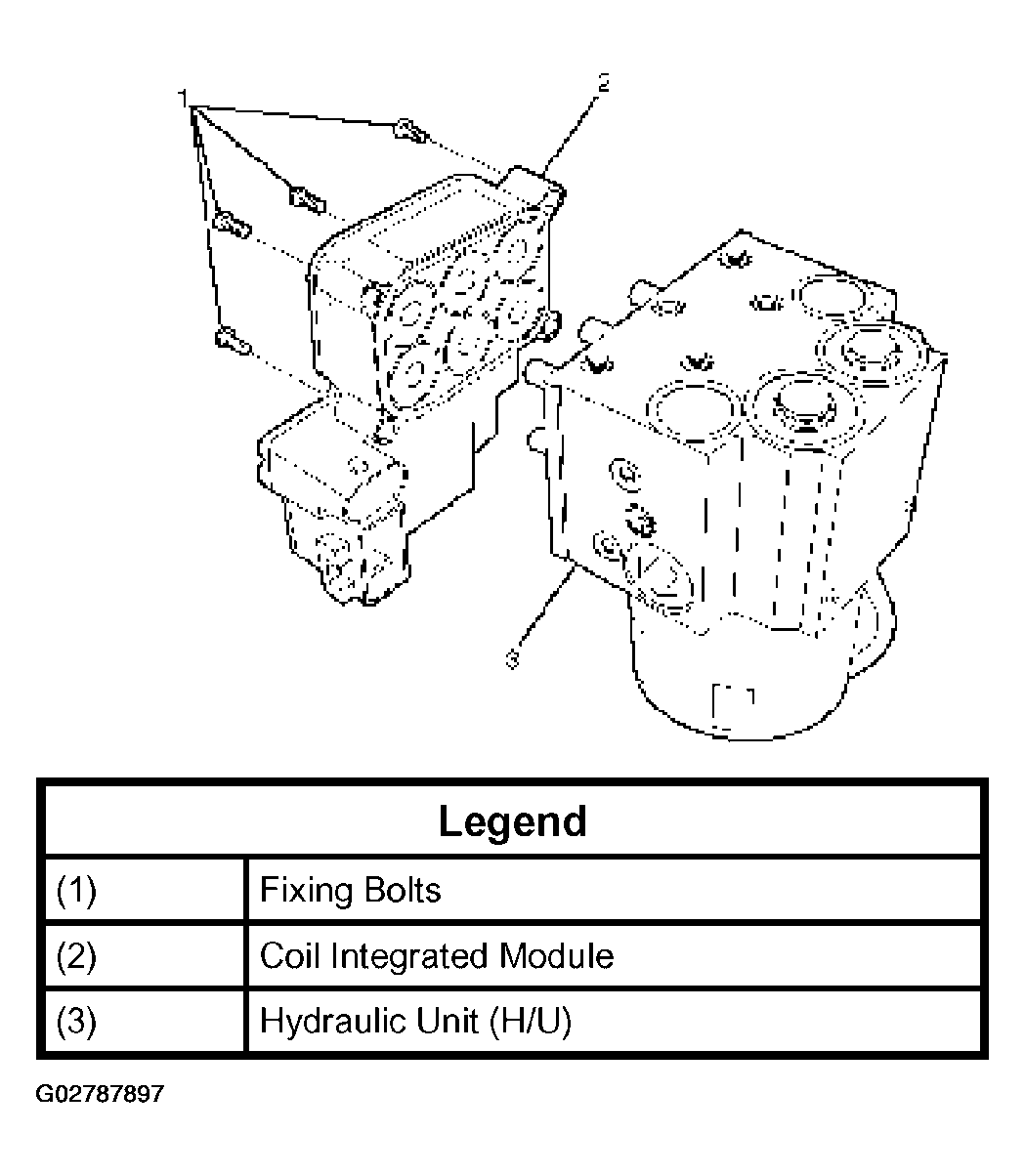 1
2
3

| Legend | |
|---|---|
| (1) | Fixing Bolts |
| (2) | Coil Integrated Module |
| (3) | Hydraulic Unit (H/U) |

G02787897