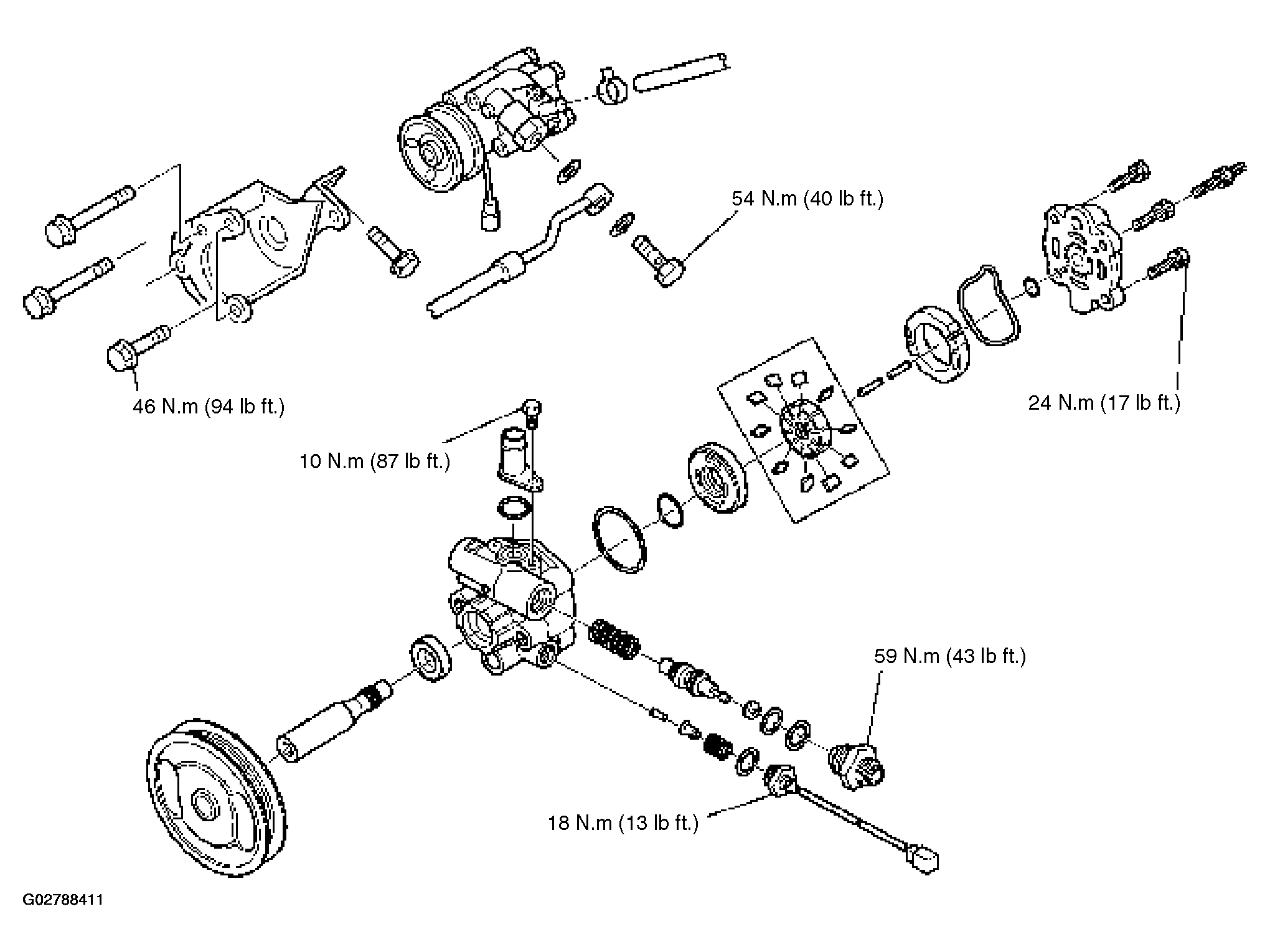 54 N.m (40 lb ft.)

46 N.m (94 lb ft.)

24 N.m (17 lb ft.)

10 N.m (87 lb ft.)

59 N.m (43 lb ft.)

18 N.m (13 lb ft.)

G02788411